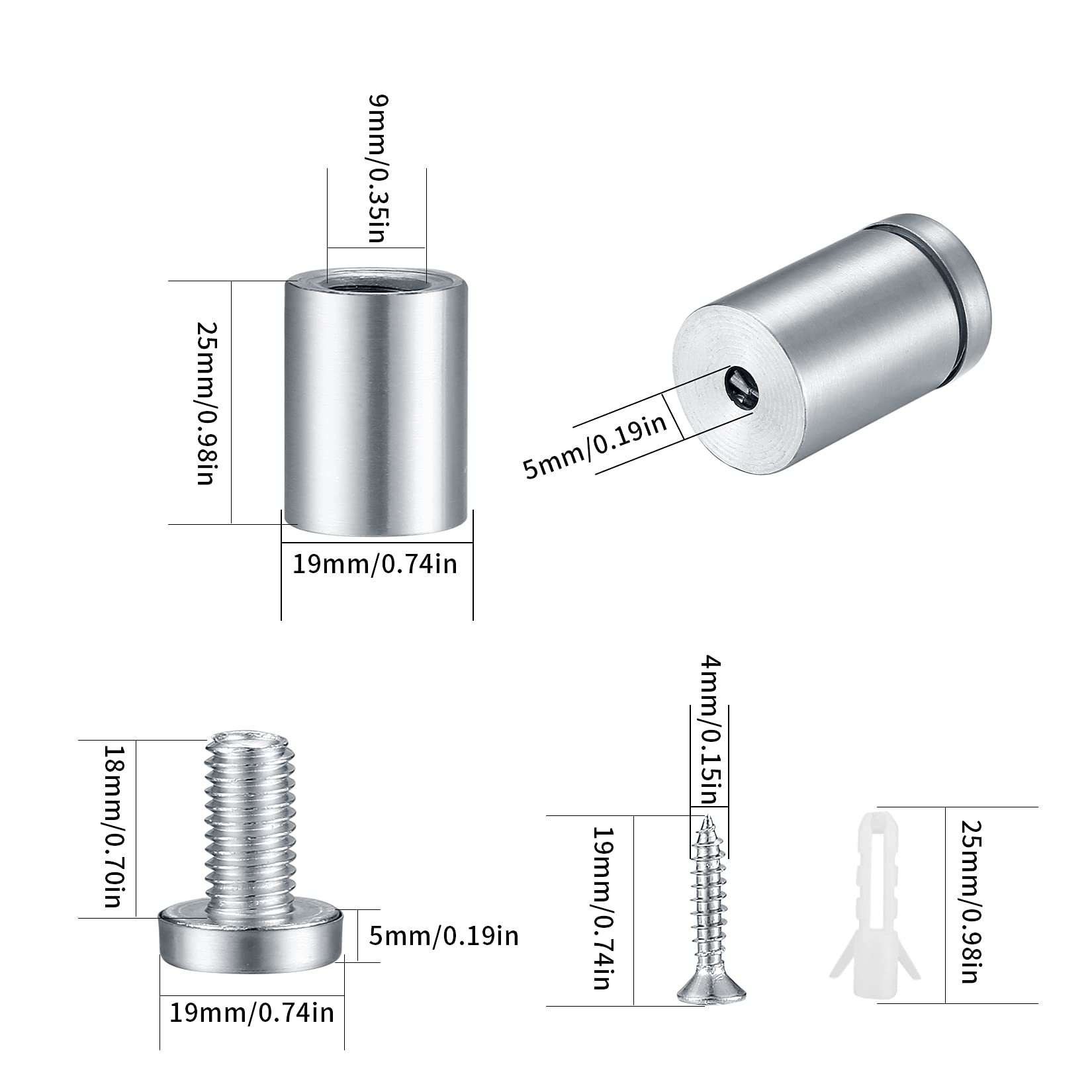 9mm/0.35in

25mm/0.98in

19mm/0.74in

5mm/0.19in

18mm/0.70in

5mm/0.19in

19mm/0.74in

4mm/0.15in

19mm/0.74in

25mm/0.98in