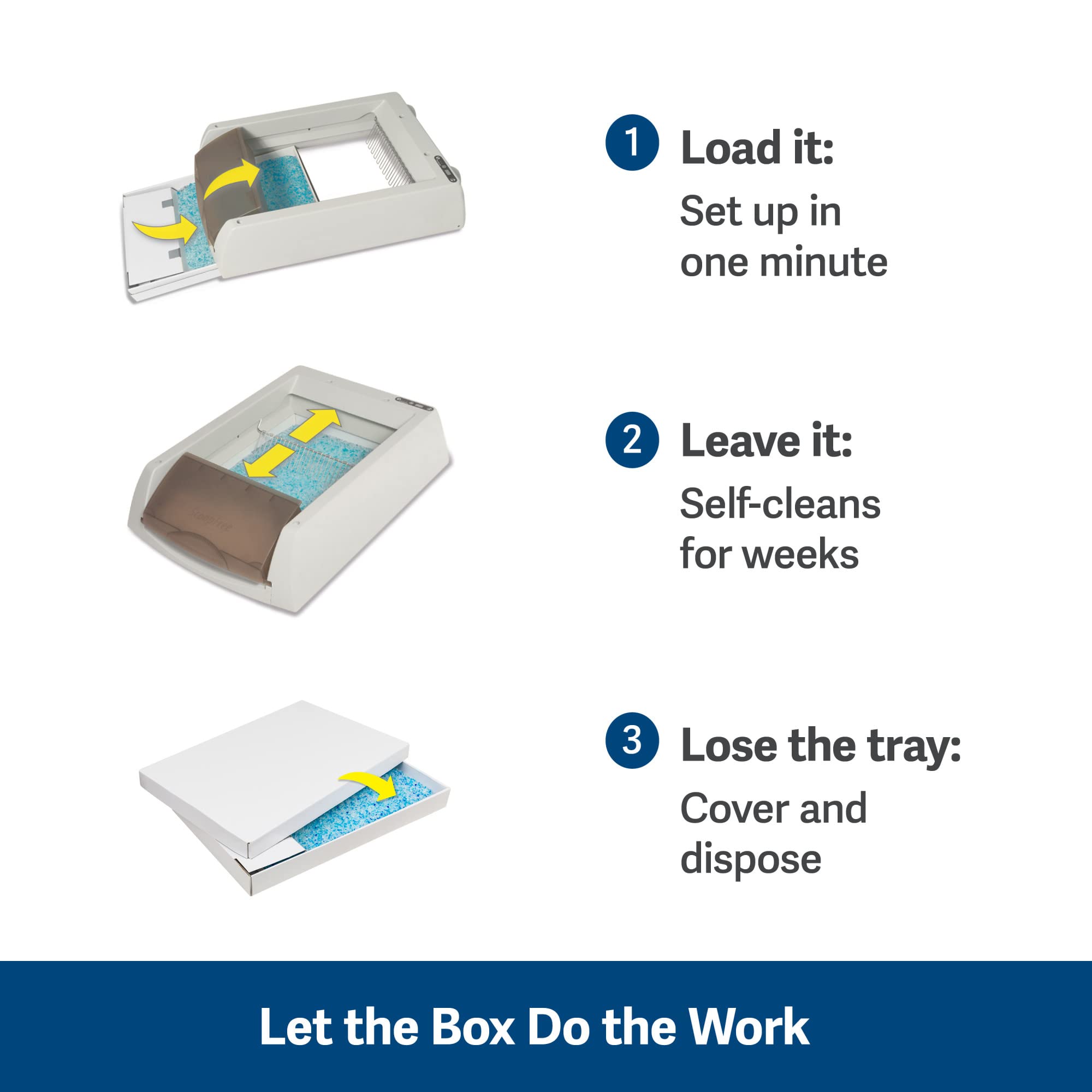 1 Load it:
Set up in one minute

2 Leave it:
Self-cleans for weeks

3 Lose the tray:
Cover and dispose

Let the Box Do the Work