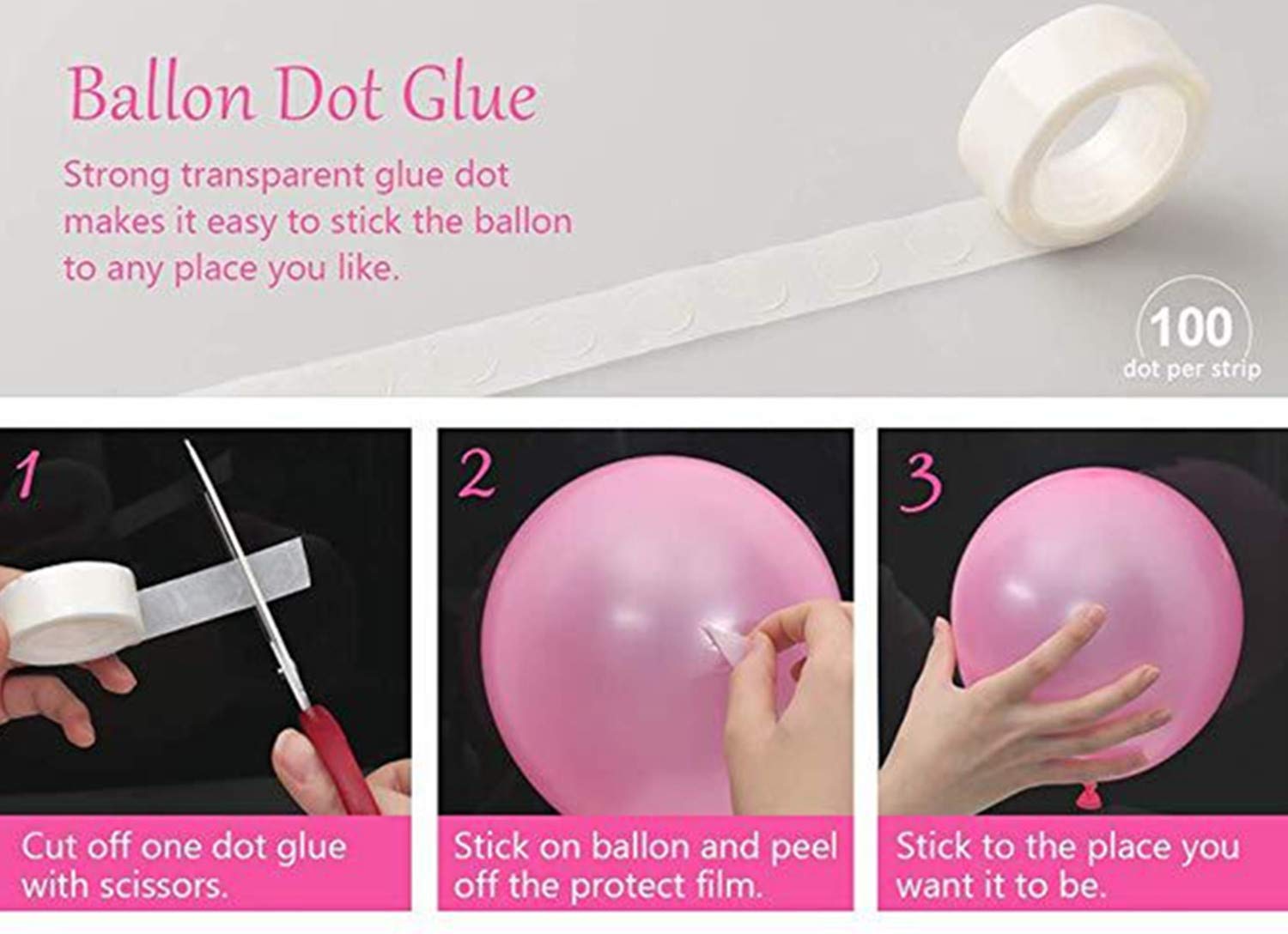 Ballon Dot Glue

Strong transparent glue dot makes it easy to stick the ballon to any place you like.

100
dot per strip

1
Cut off one dot glue with scissors.

2
Stick on ballon and peel off the protect film.

3
Stick to the place you want it to be.