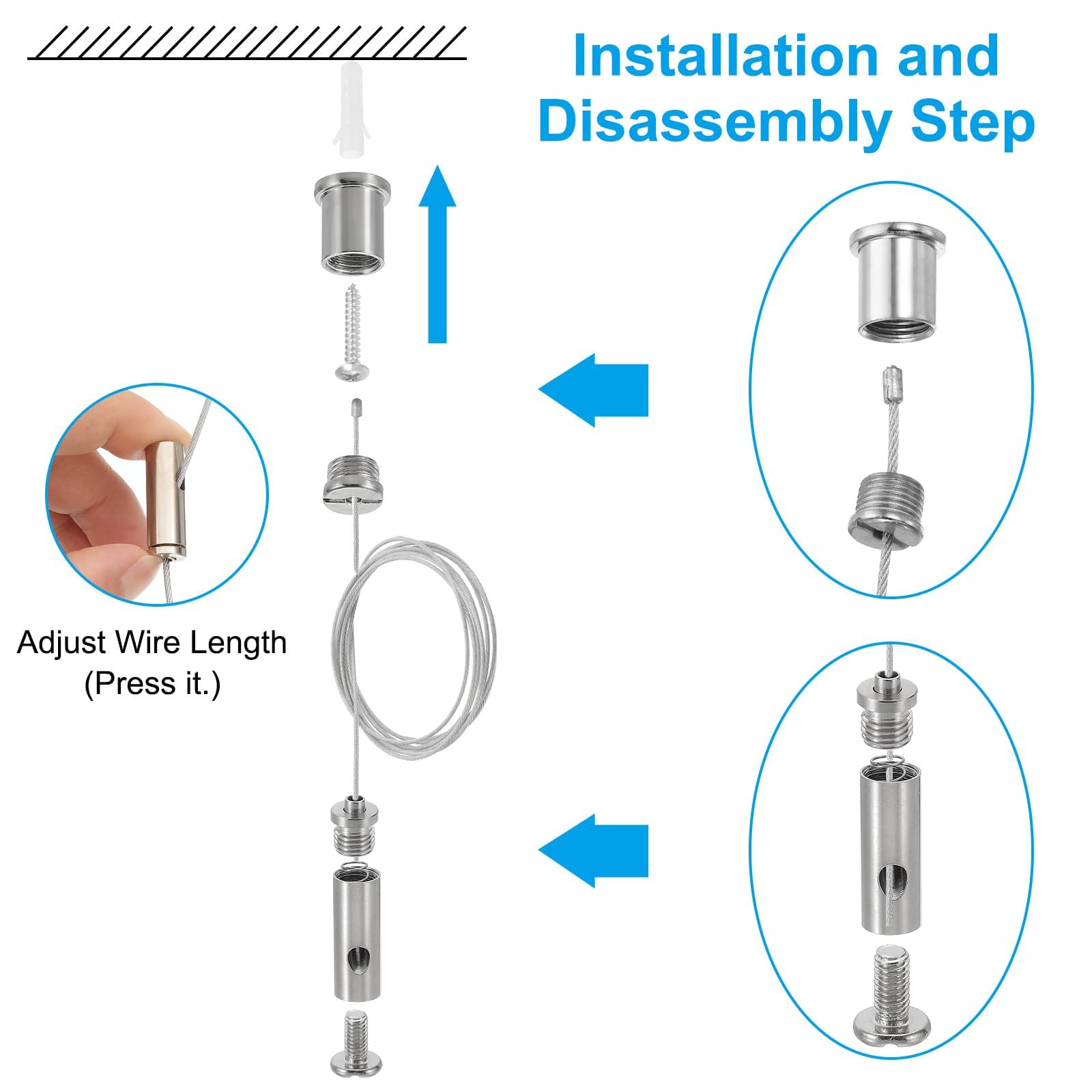 Installation and Disassembly Step

Adjust Wire Length (Press it.)