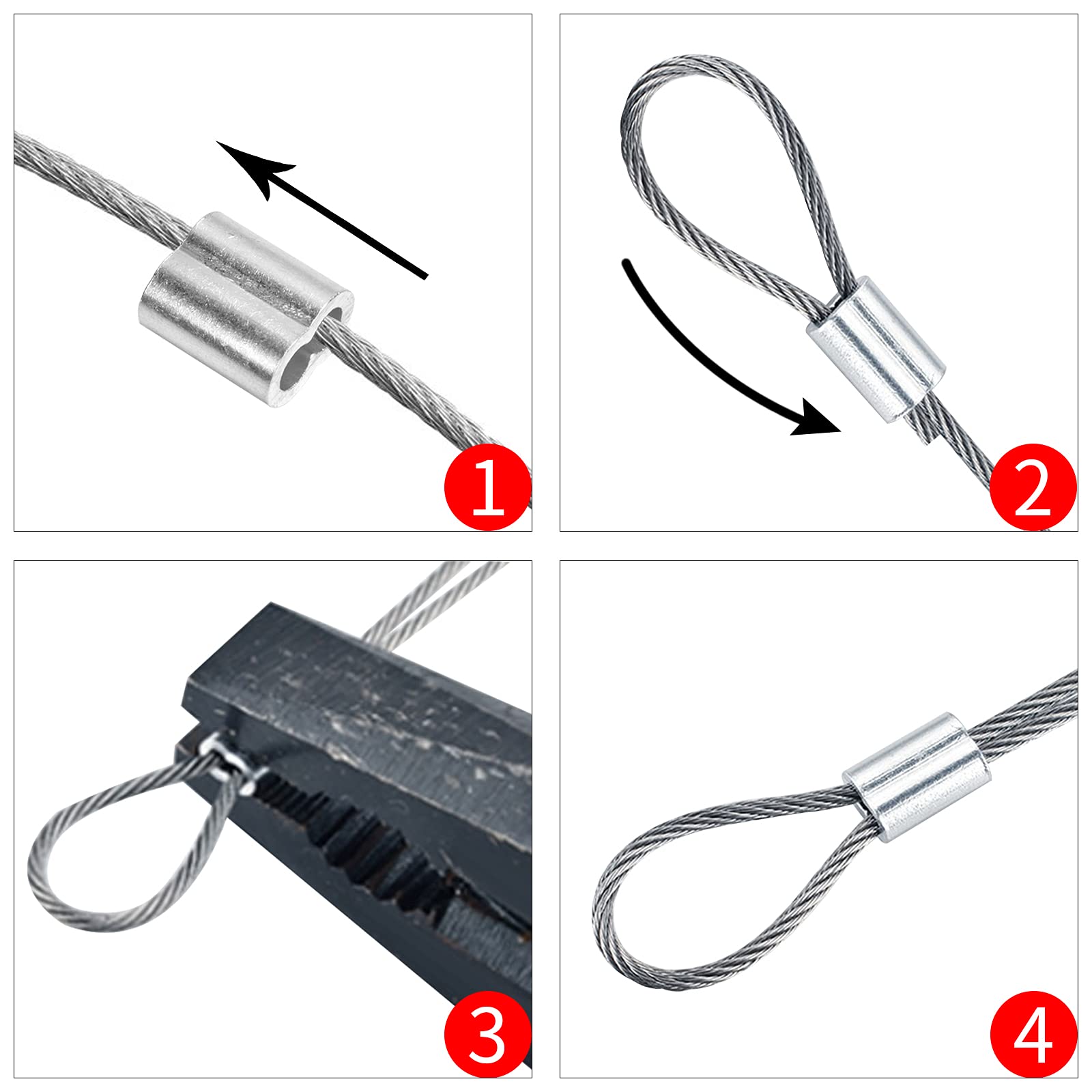 1

2

3

4