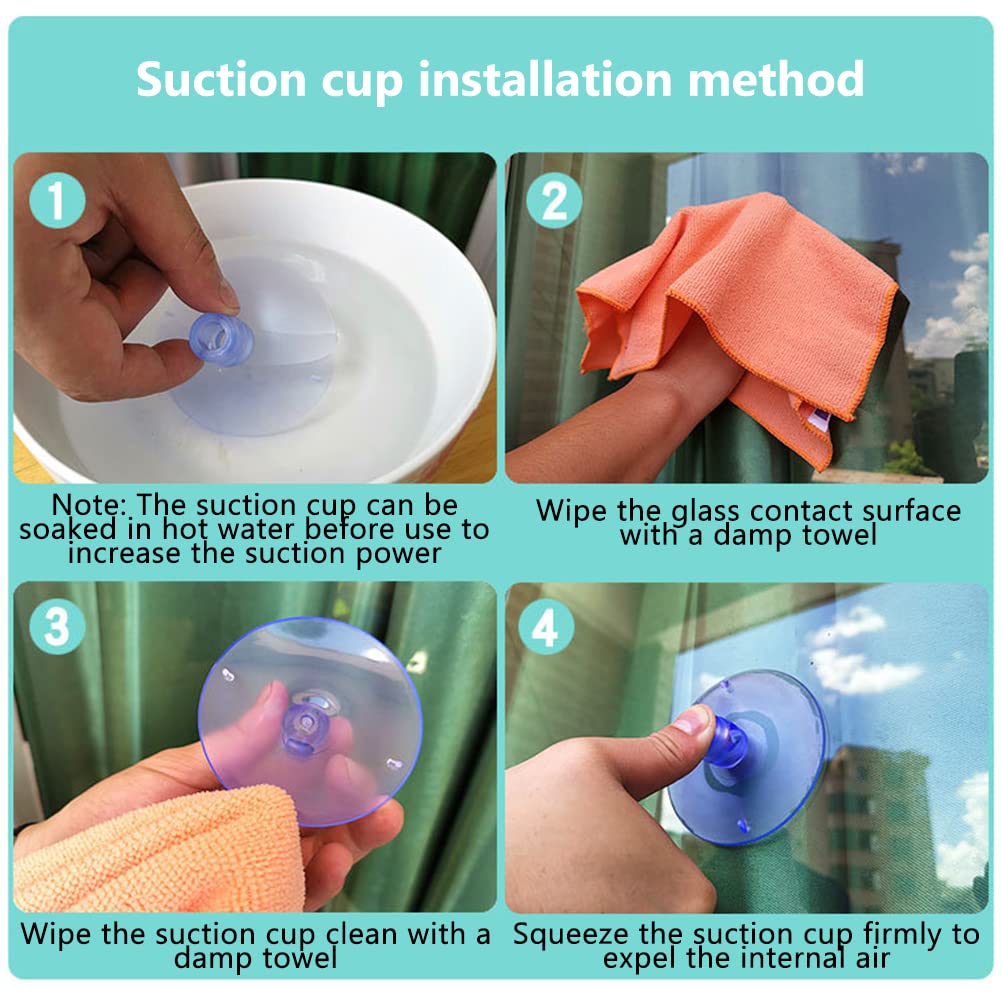 Suction cup installation method

1

Note: The suction cup can be soaked in hot water before use to increase the suction power

2

Wipe the glass contact surface with a damp towel

3

Wipe the suction cup clean with a damp towel

4

Squeeze the suction cup firmly to expel the internal air