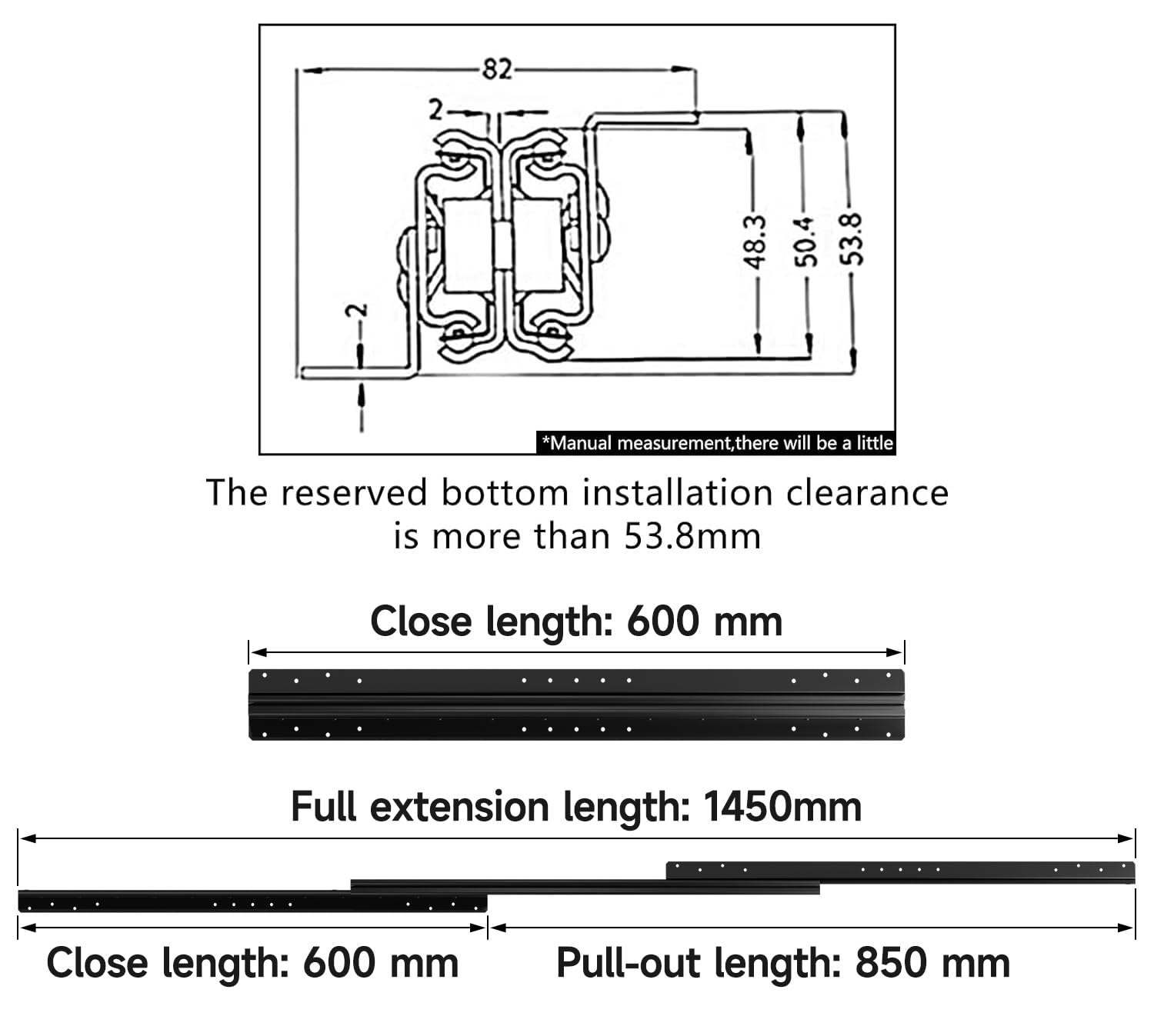 82
2
2
48.3
50.4
53.8
*Manual measurement,there will be a little

The reserved bottom installation clearance is more than 53.8mm

Close length: 600 mm

Full extension length: 1450mm

Close length: 600 mm

Pull-out length: 850 mm