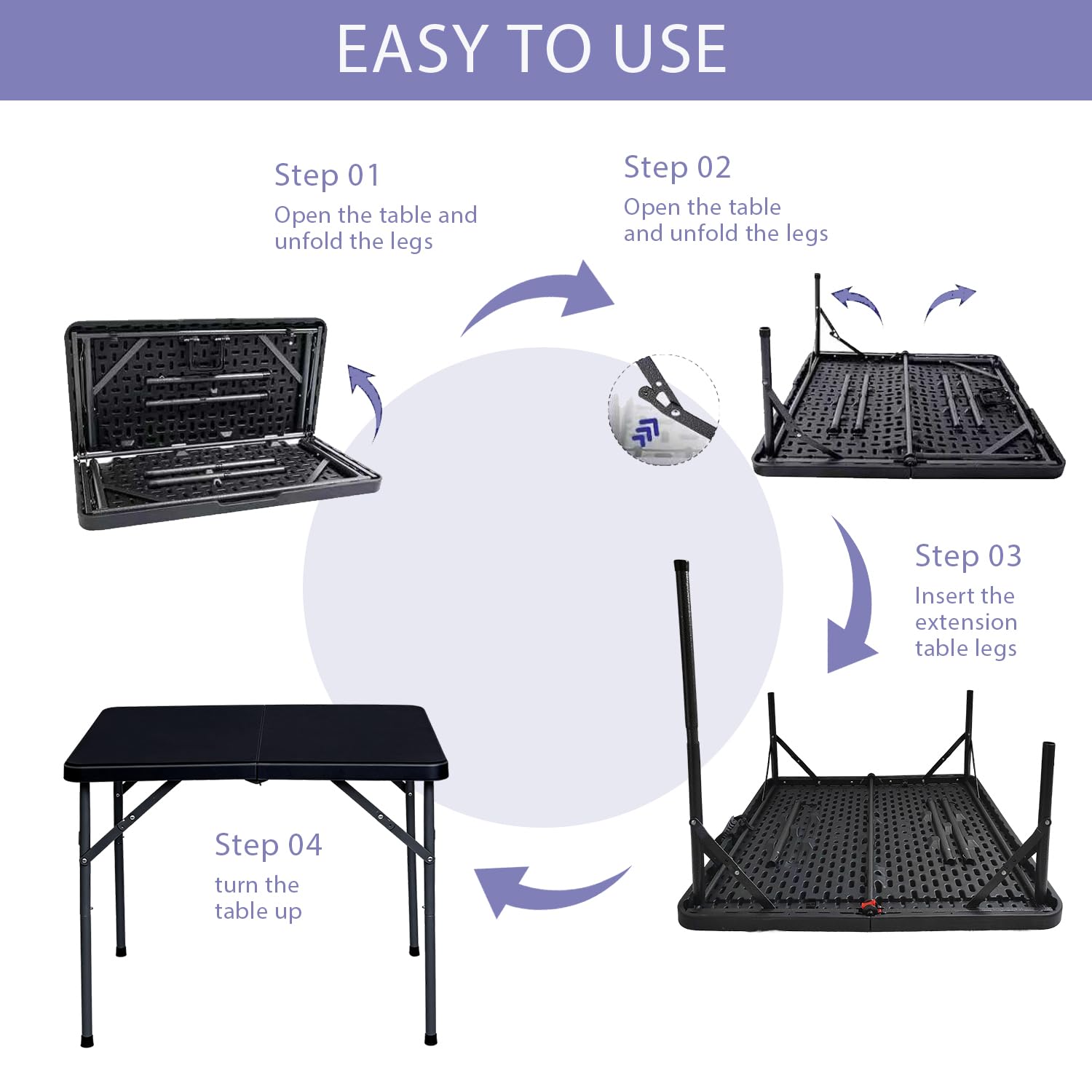 EASY TO USE

Step 01
Open the table and unfold the legs

Step 02
Open the table and unfold the legs

Step 03
Insert the extension table legs

Step 04
turn the table up