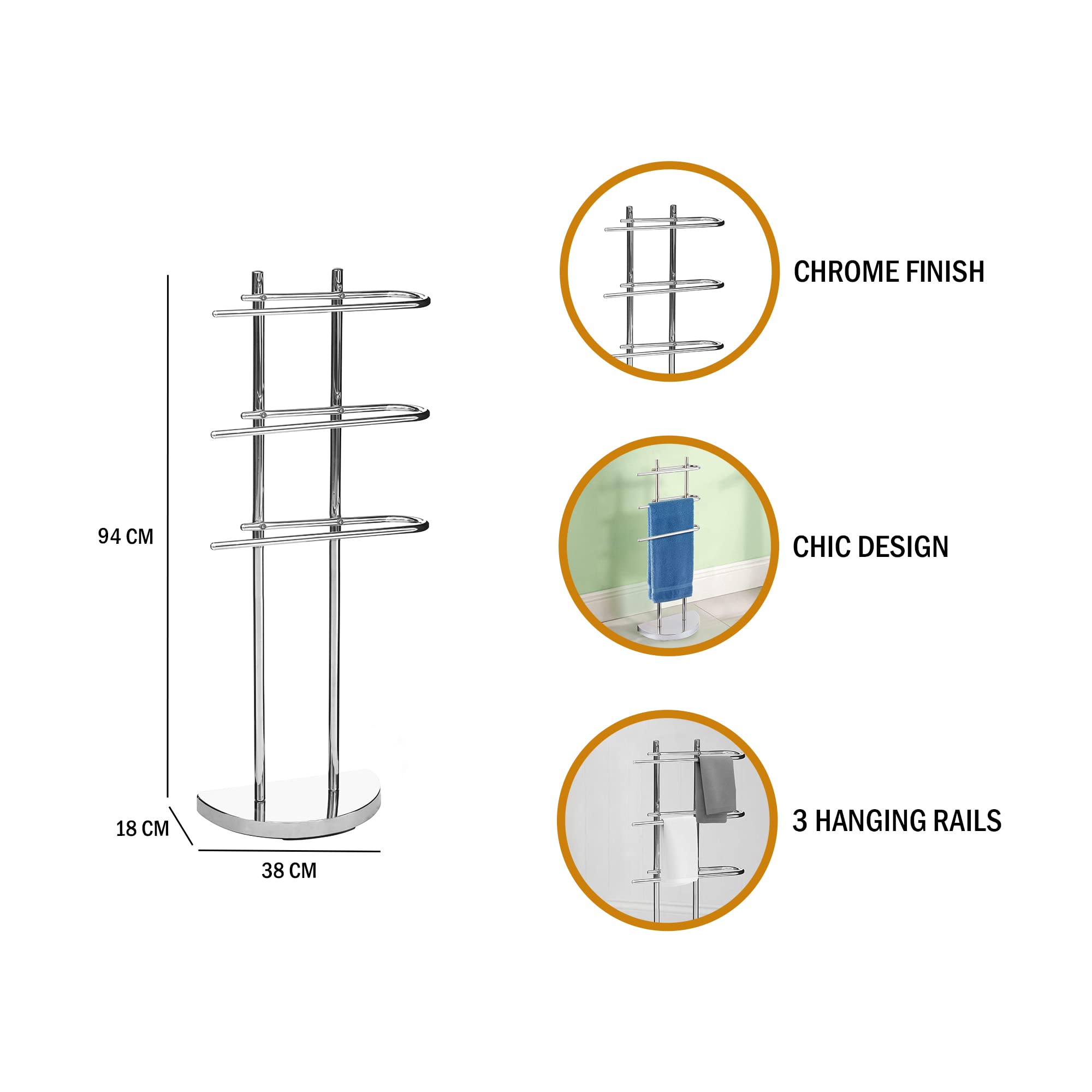 94 CM
18 CM
38 CM

CHROME FINISH

CHIC DESIGN

3 HANGING RAILS