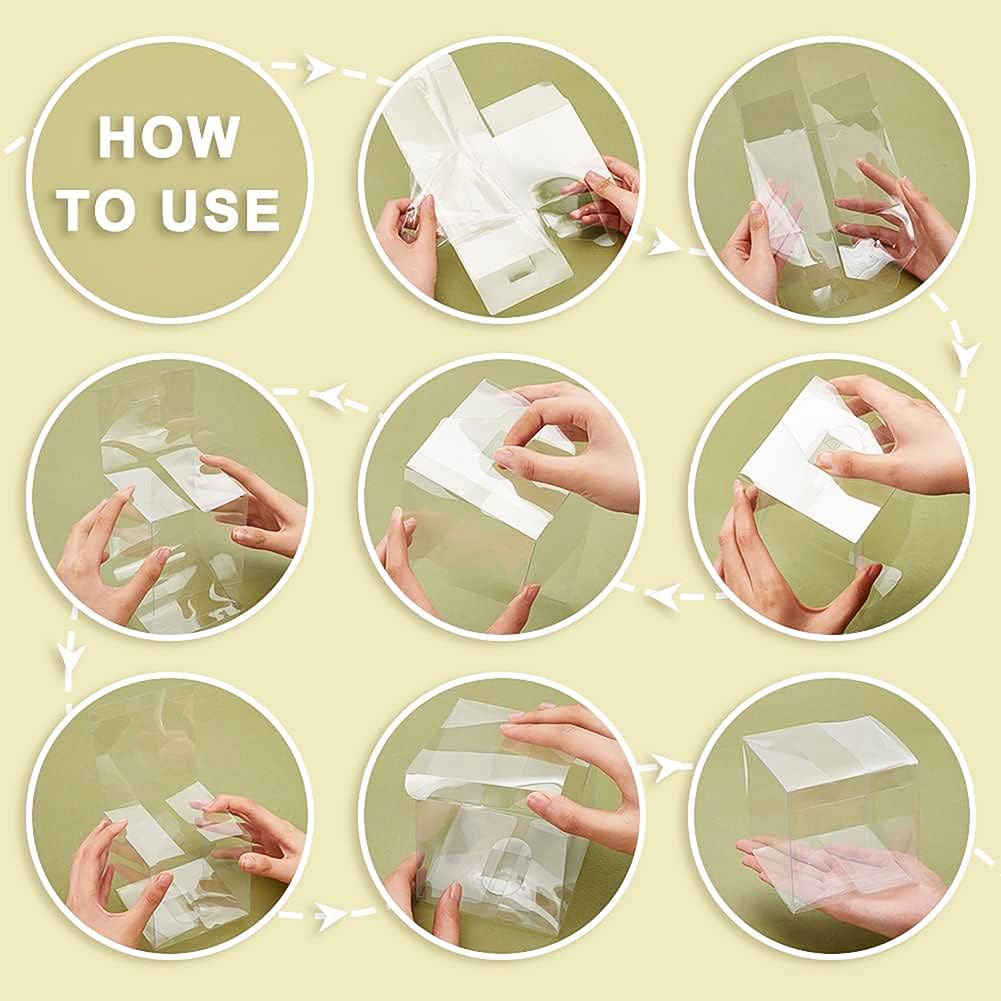 HOW TO USE