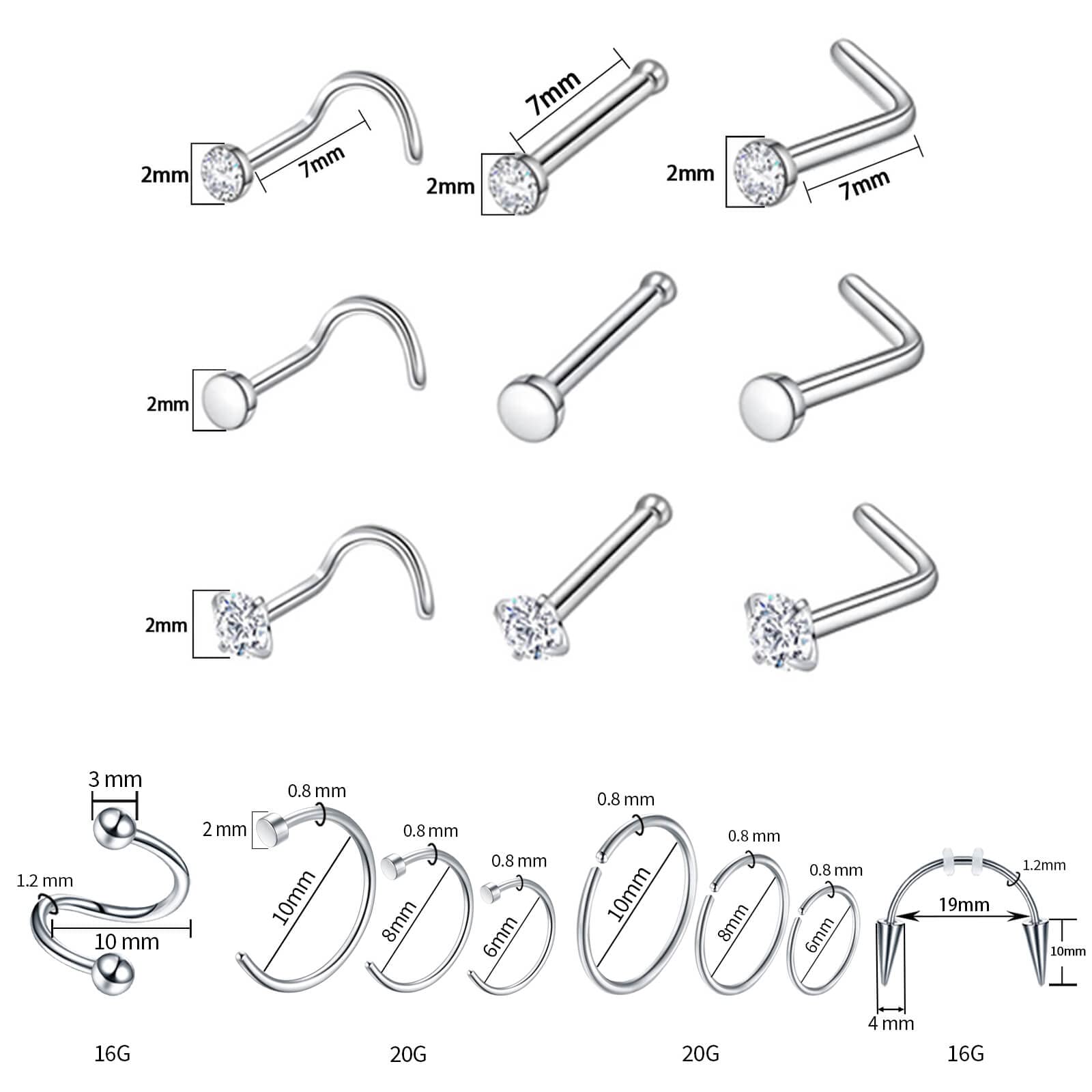 2mm
7mm
7mm
2mm
2mm
7mm

2mm

2mm

3 mm
1.2 mm
10 mm
16G

0.8 mm
2 mm
10mm
0.8 mm
8mm
0.8 mm
6mm
20G

0.8 mm
10mm
0.8 mm
8mm
0.8 mm
6mm
20G

1.2mm
19mm
10mm
4 mm
16G