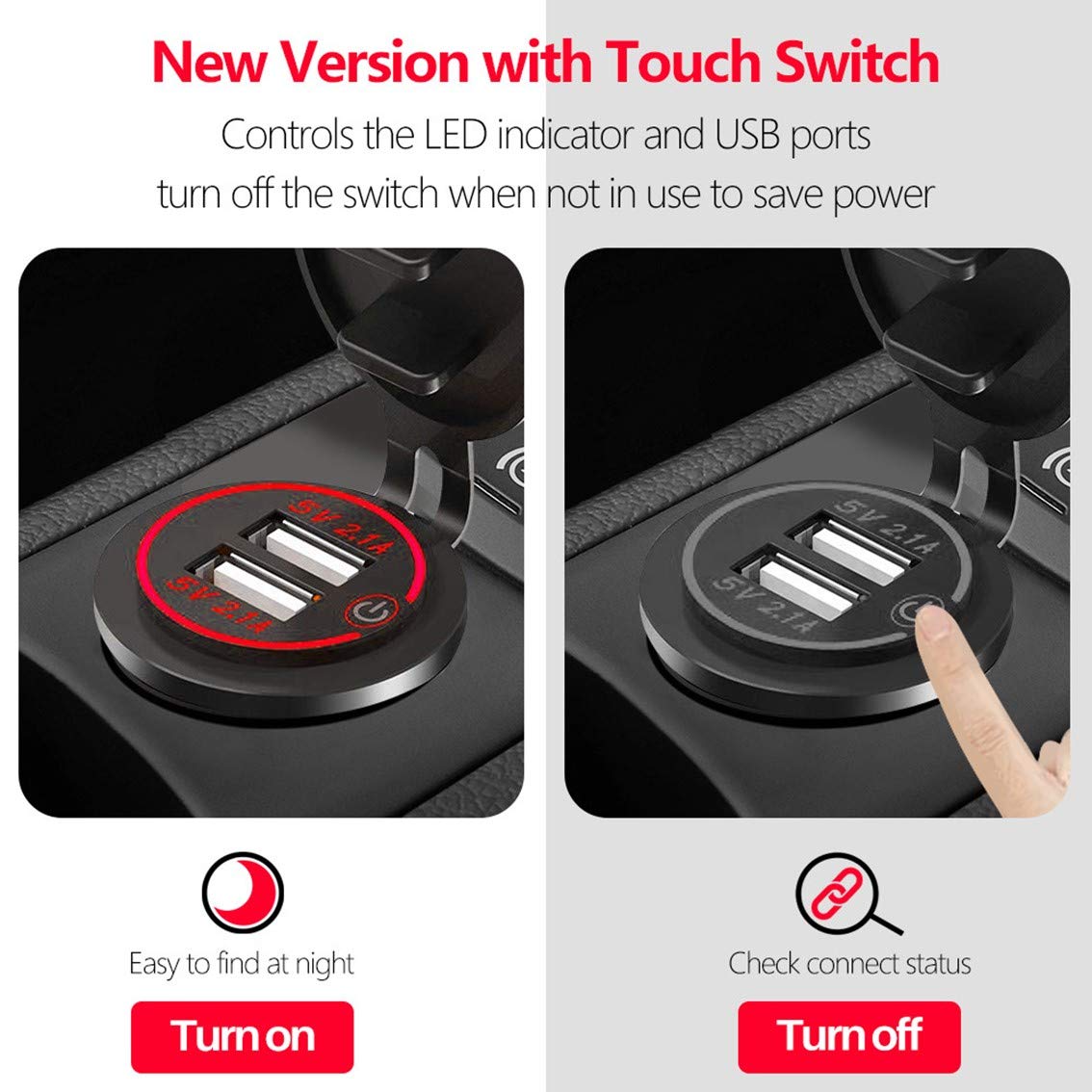 New Version with Touch Switch

Controls the LED indicator and USB ports turn off the switch when not in use to save power

5V 2.1A
5V 2.1A

5V 2.1A
5V 2.1A

Easy to find at night

Turn on

Check connect status

Turn off