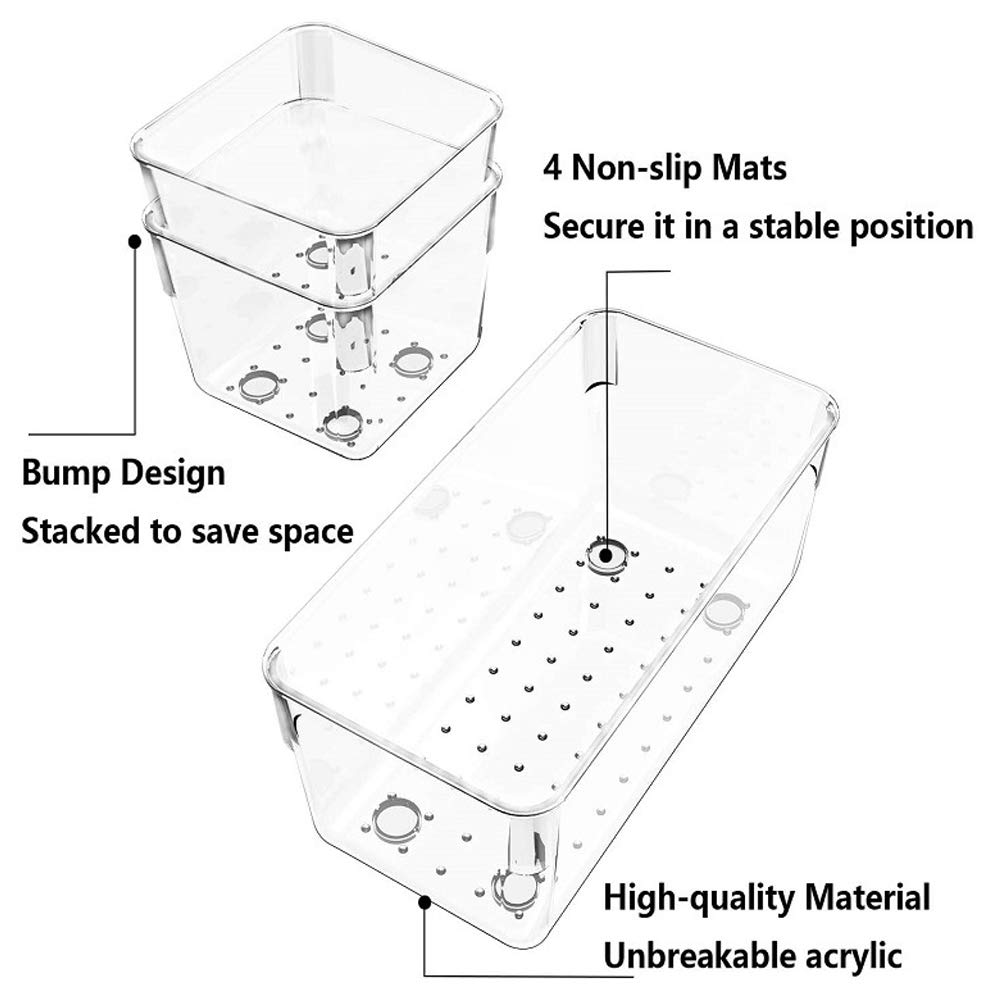 4 Non-slip Mats
Secure it in a stable position

Bump Design
Stacked to save space

High-quality Material
Unbreakable acrylic