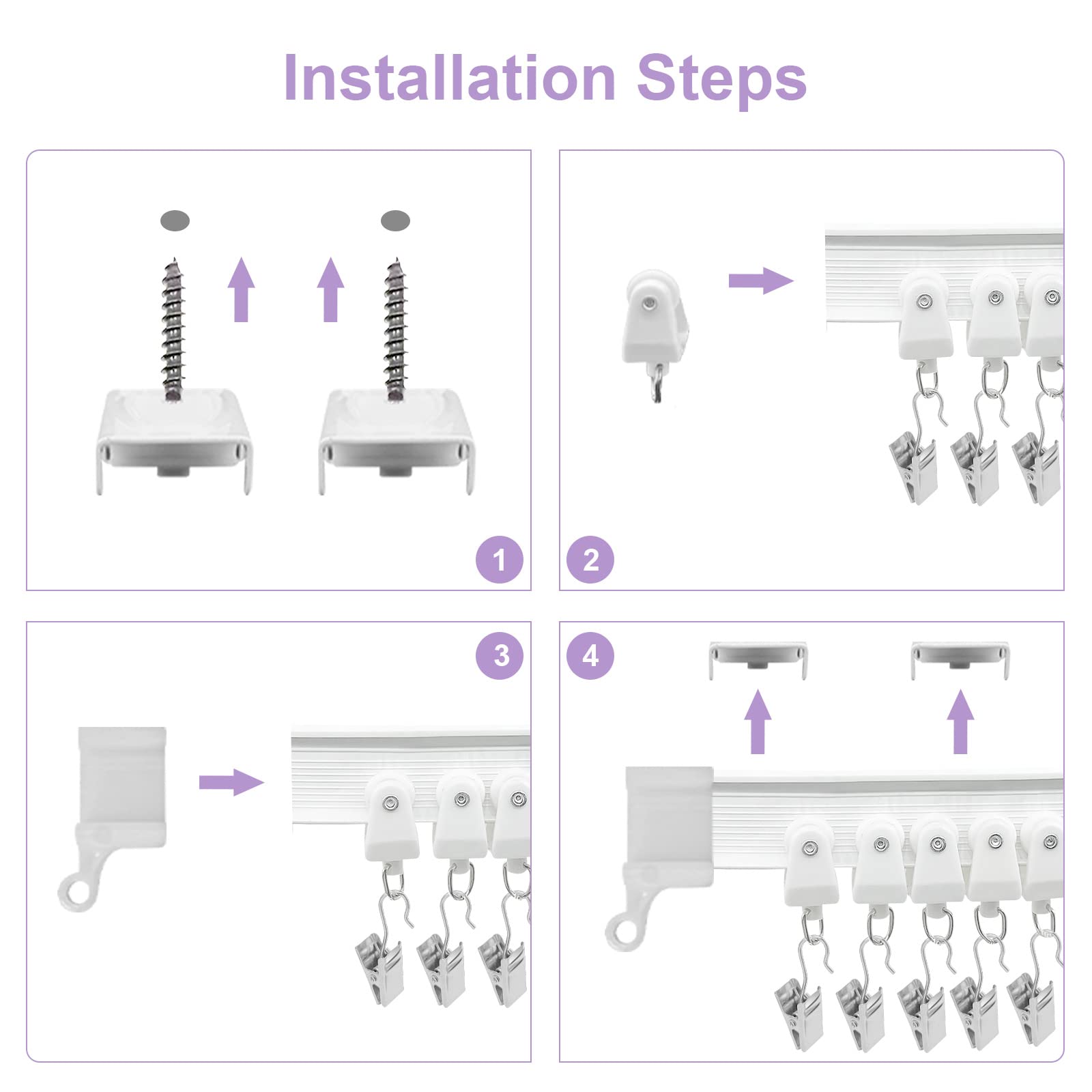 Installation Steps

1

2

3

4