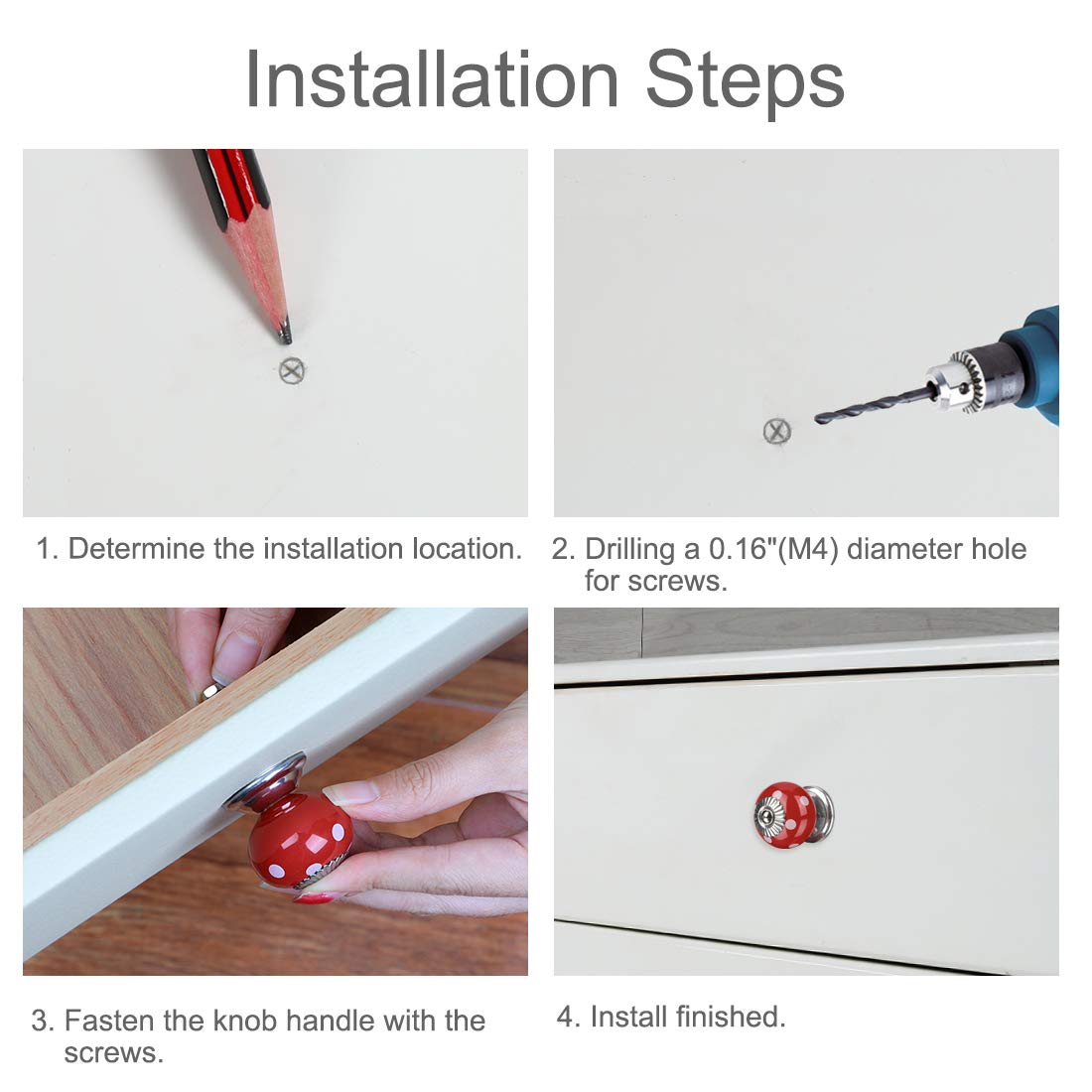 Installation Steps

1. Determine the installation location.

2. Drilling a 0.16"(M4) diameter hole for screws.

3. Fasten the knob handle with the screws.

4. Install finished.