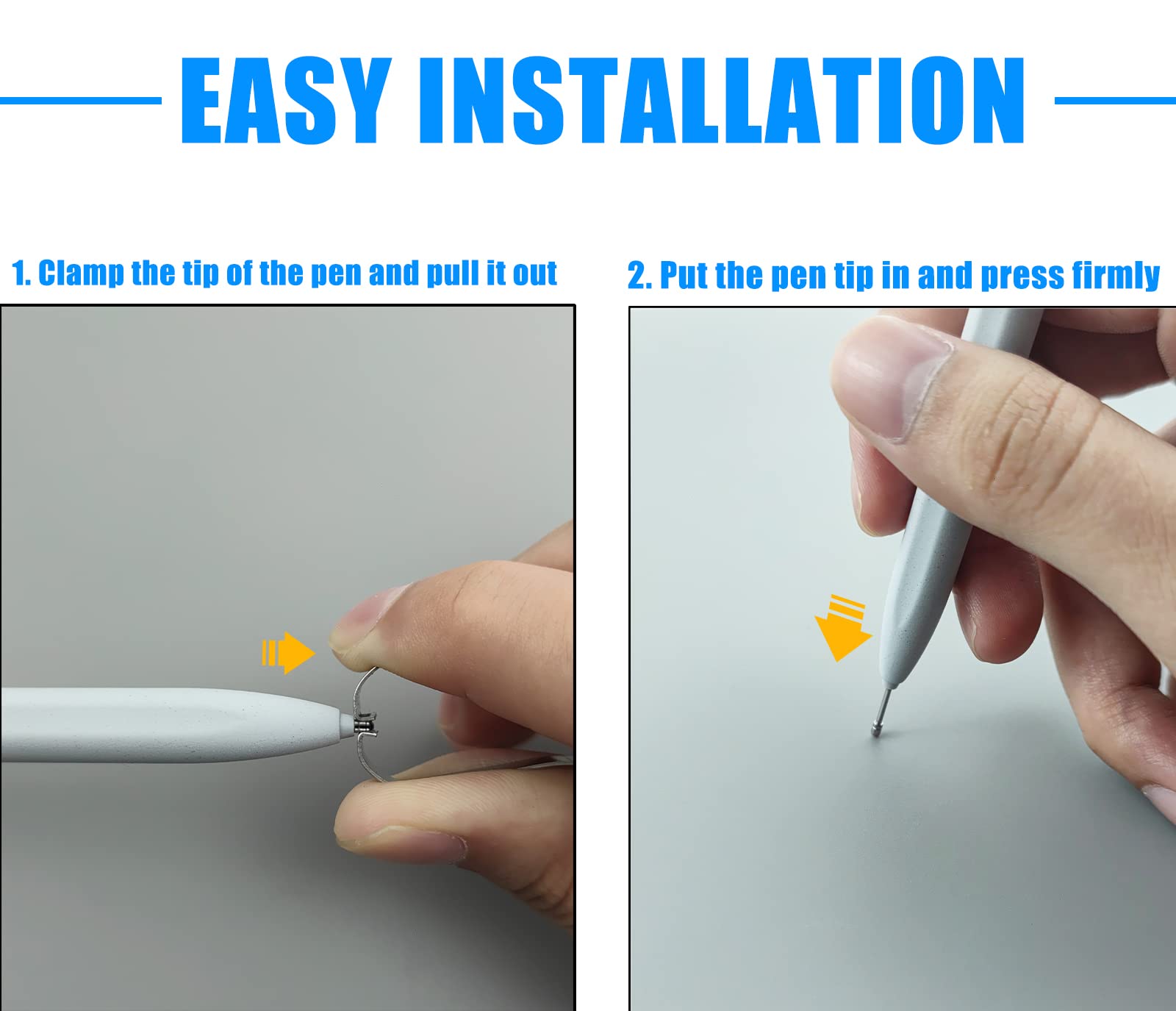 EASY INSTALLATION

1. Clamp the tip of the pen and pull it out

2. Put the pen tip in and press firmly