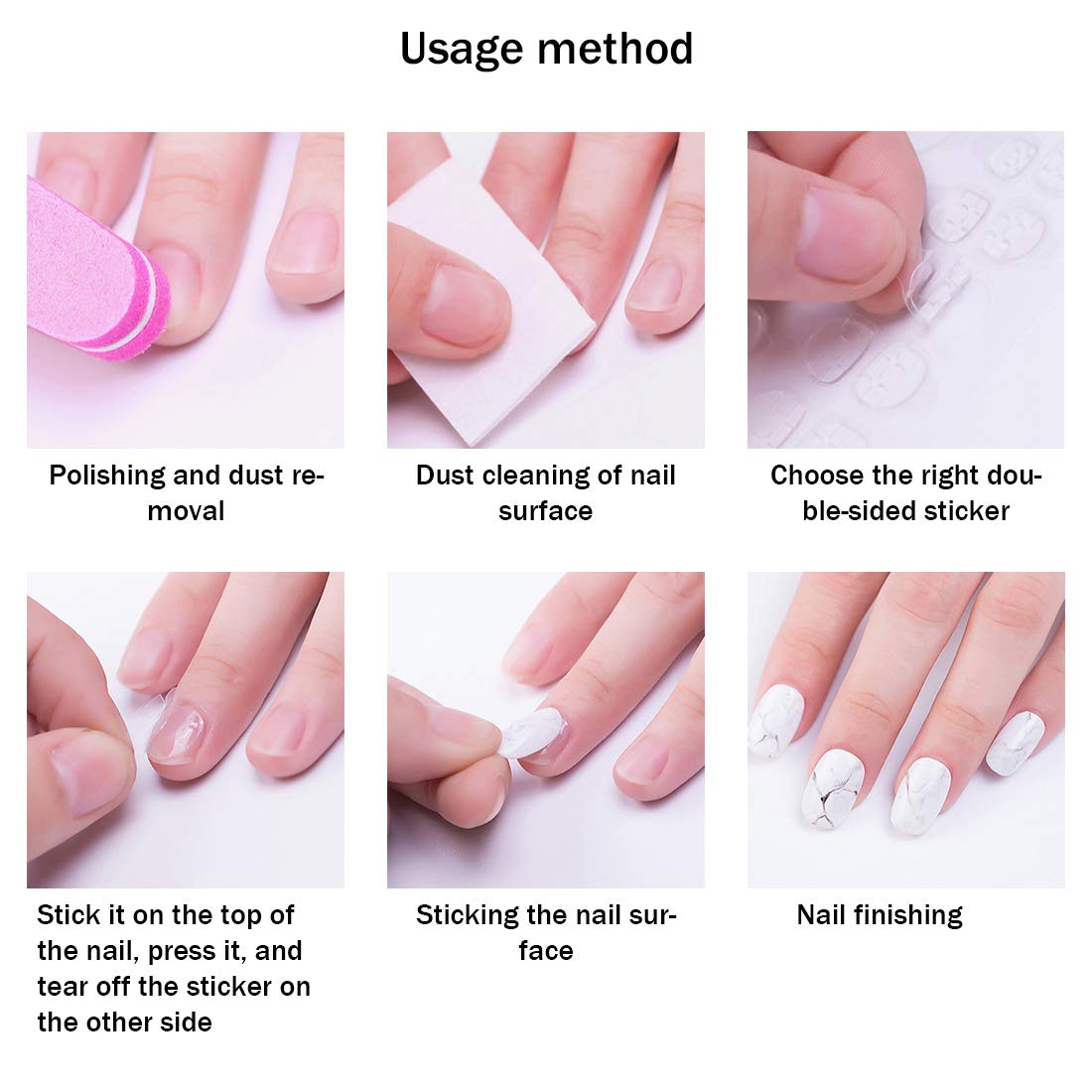 Usage method

Polishing and dust removal

Dust cleaning of nail surface

Choose the right double-sided sticker

Stick it on the top of the nail, press it, and tear off the sticker on the other side

Sticking the nail surface

Nail finishing