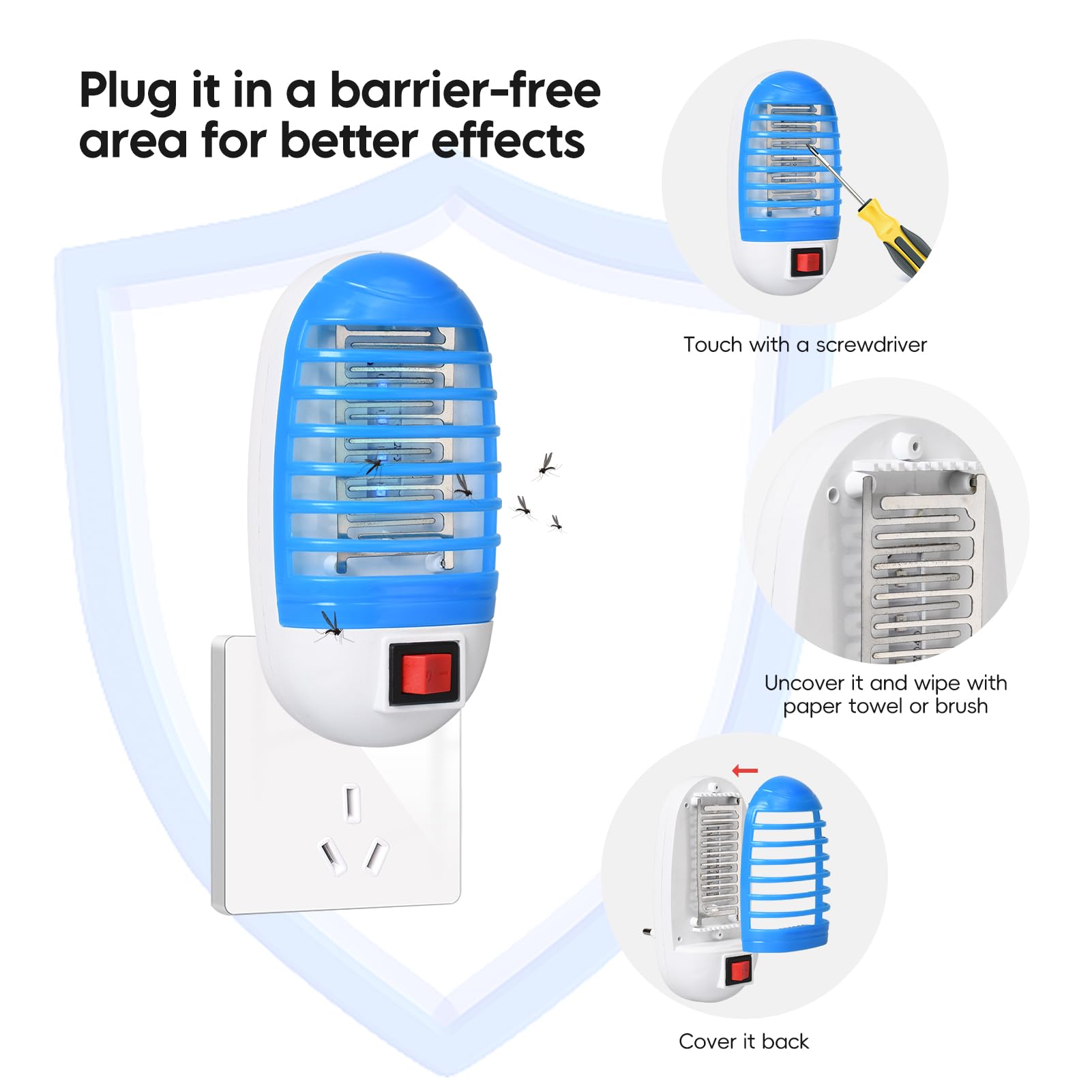 Plug it in a barrier-free area for better effects

Touch with a screwdriver

Uncover it and wipe with paper towel or brush

Cover it back