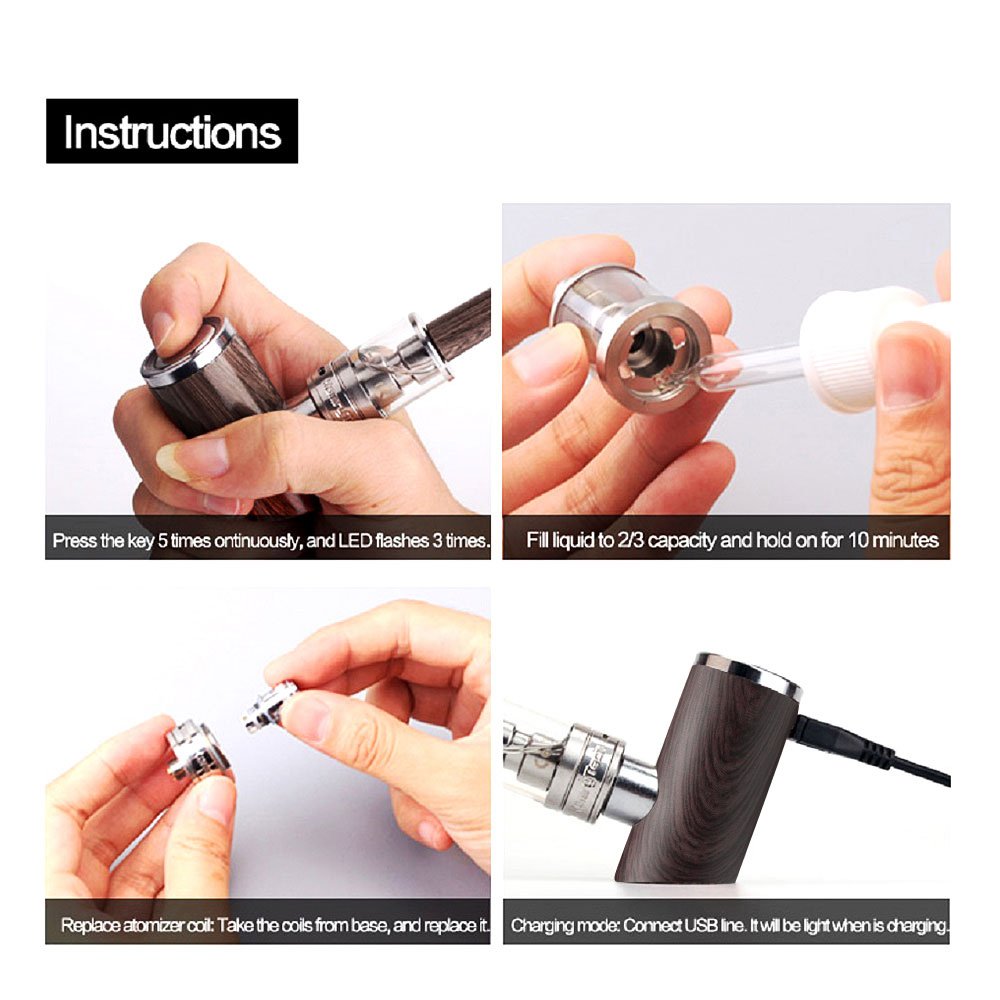 Instructions

Press the key 5 times ontinuously, and LED flashes 3 times.

Fill liquid to 2/3 capacity and hold on for 10 minutes

Replace atomizer coil: Take the coils from base, and replace it.

Charging mode: Connect USB line. It will be light when is charging.