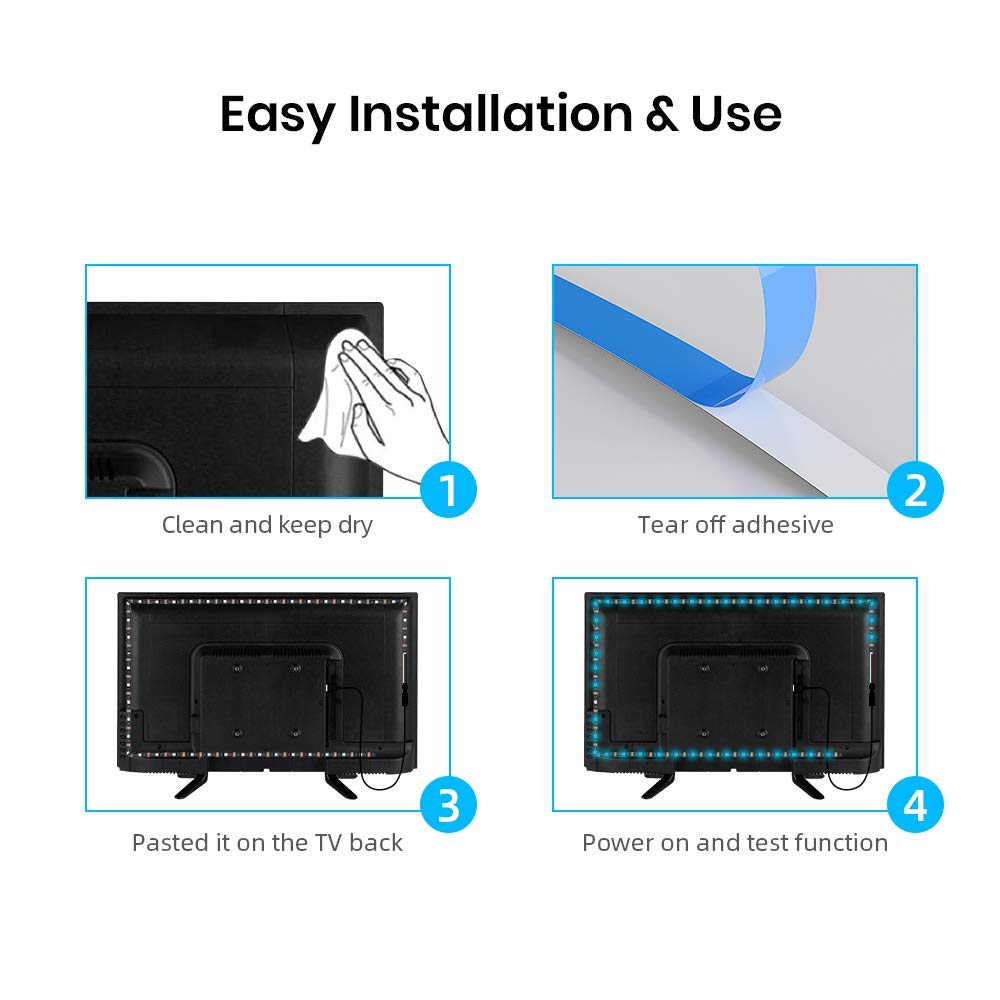 Easy Installation & Use

1
Clean and keep dry

2
Tear off adhesive

3
Pasted it on the TV back

4
Power on and test function