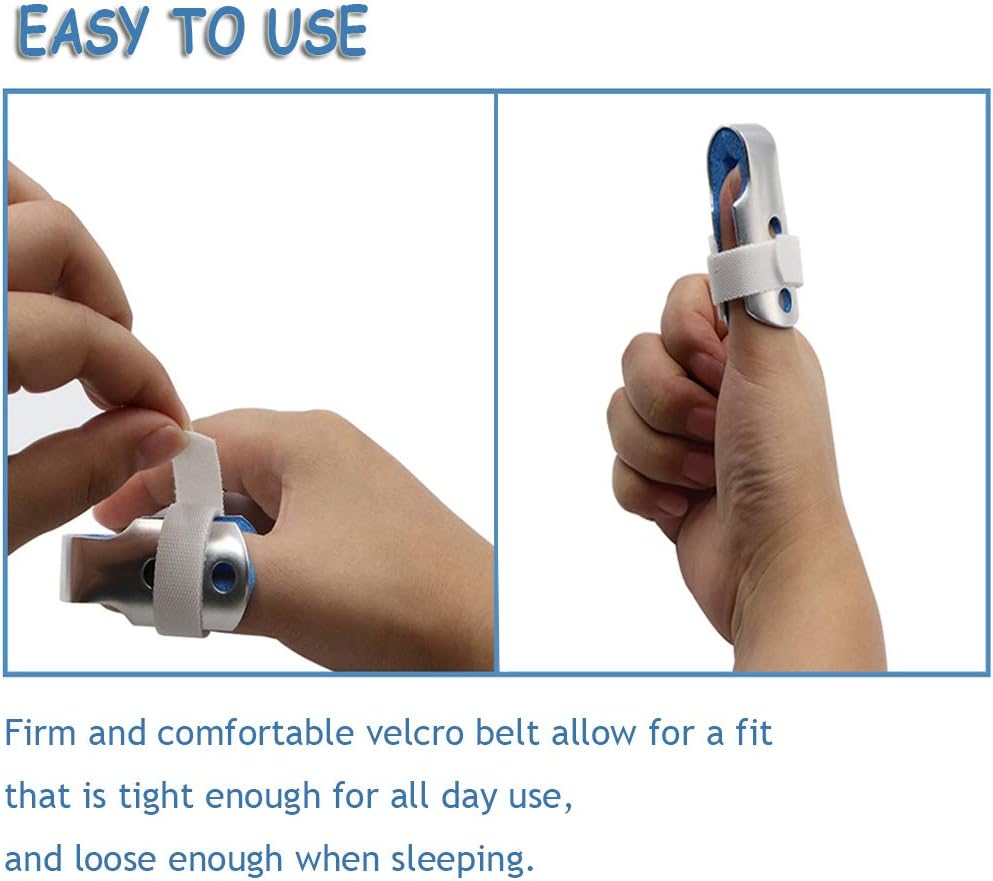 EASY TO USE

Firm and comfortable velcro belt allow for a fit that is tight enough for all day use, and loose enough when sleeping.