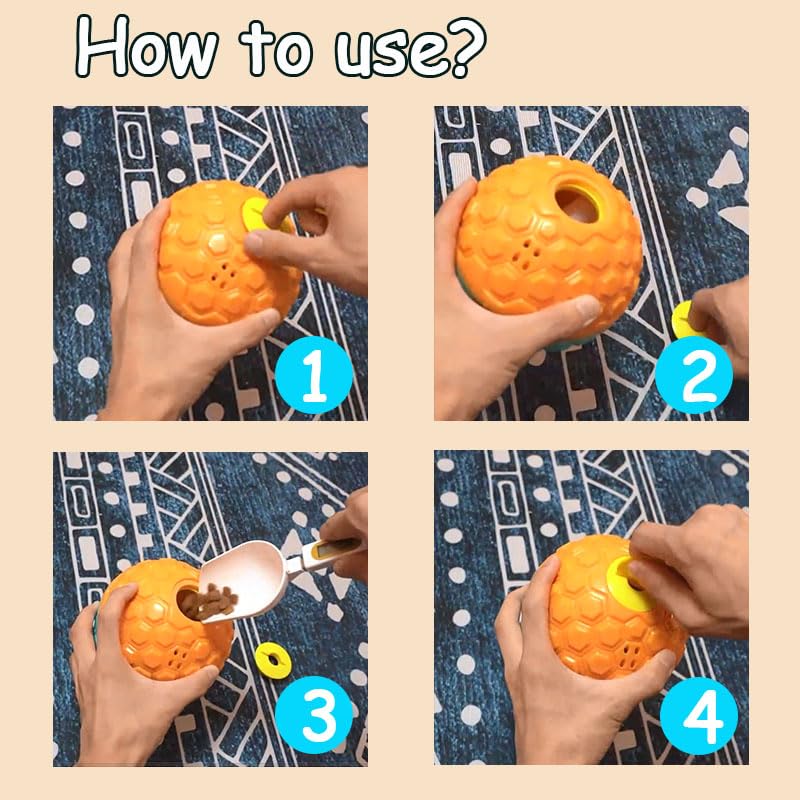 How to use?

1

2

3

4