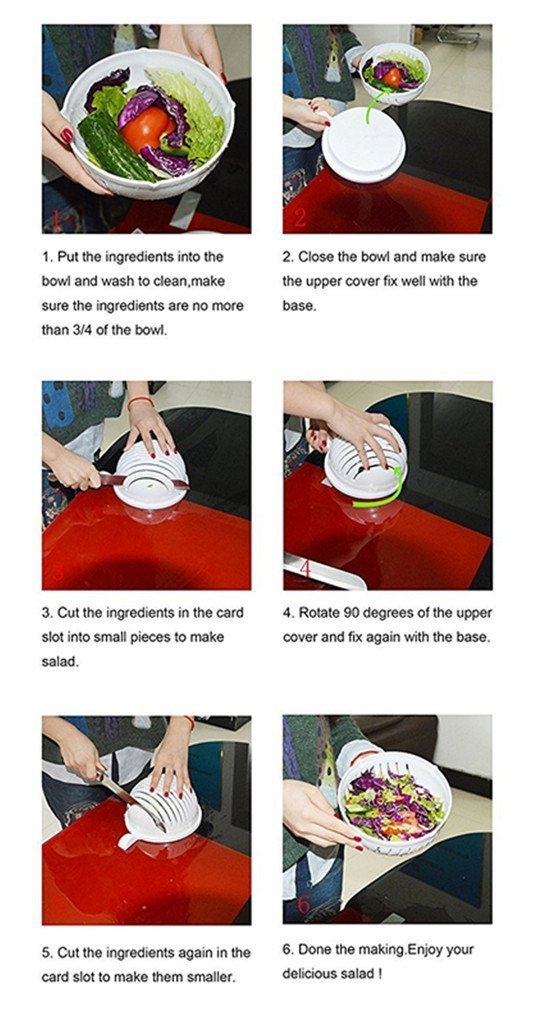 1

1. Put the ingredients into the bowl and wash to clean,make sure the ingredients are no more than 3/4 of the bowl.

2

2. Close the bowl and make sure the upper cover fix well with the base.

3

3. Cut the ingredients in the card slot into small pieces to make salad.

4

4. Rotate 90 degrees of the upper cover and fix again with the base.

5

5. Cut the ingredients again in the card slot to make them smaller.

6

6. Done the making.Enjoy your delicious salad !