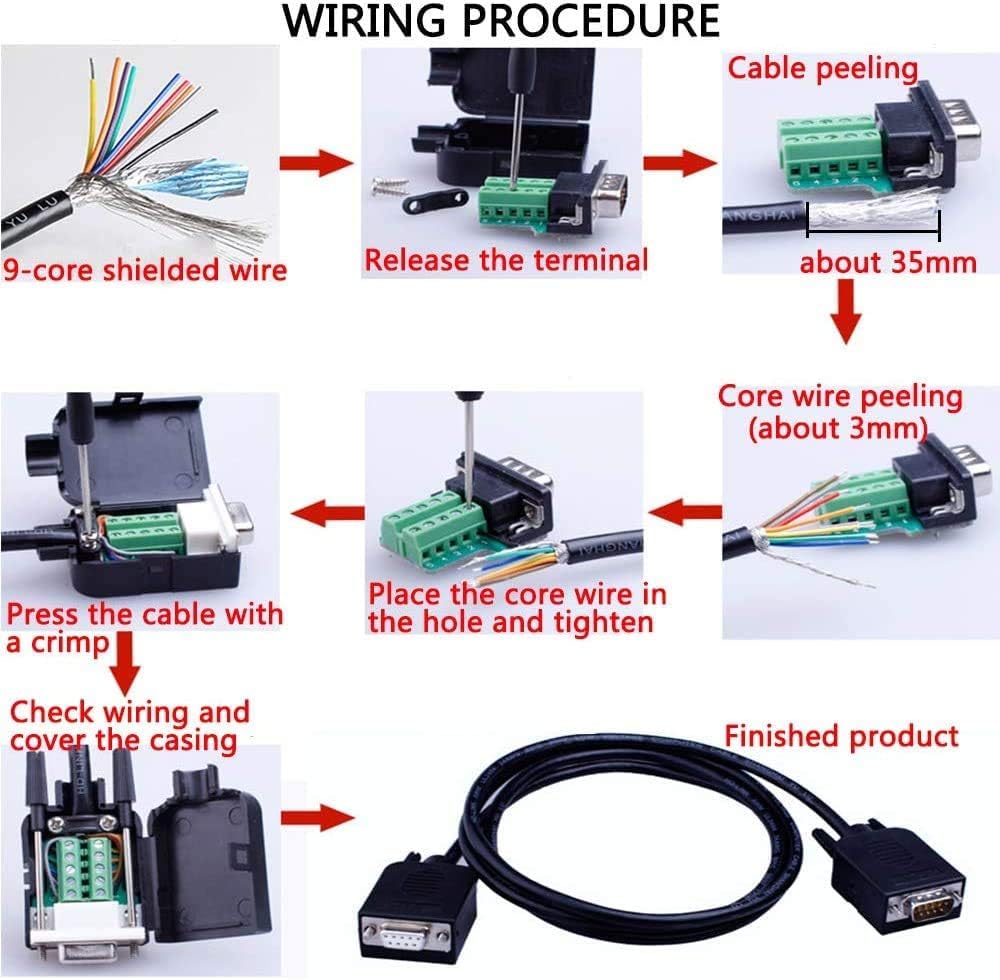 WIRING PROCEDURE

9-core shielded wire

Release the terminal

Cable peeling

about 35mm

Core wire peeling (about 3mm)

Place the core wire in the hole and tighten

Press the cable with a crimp

Check wiring and cover the casing

Finished product