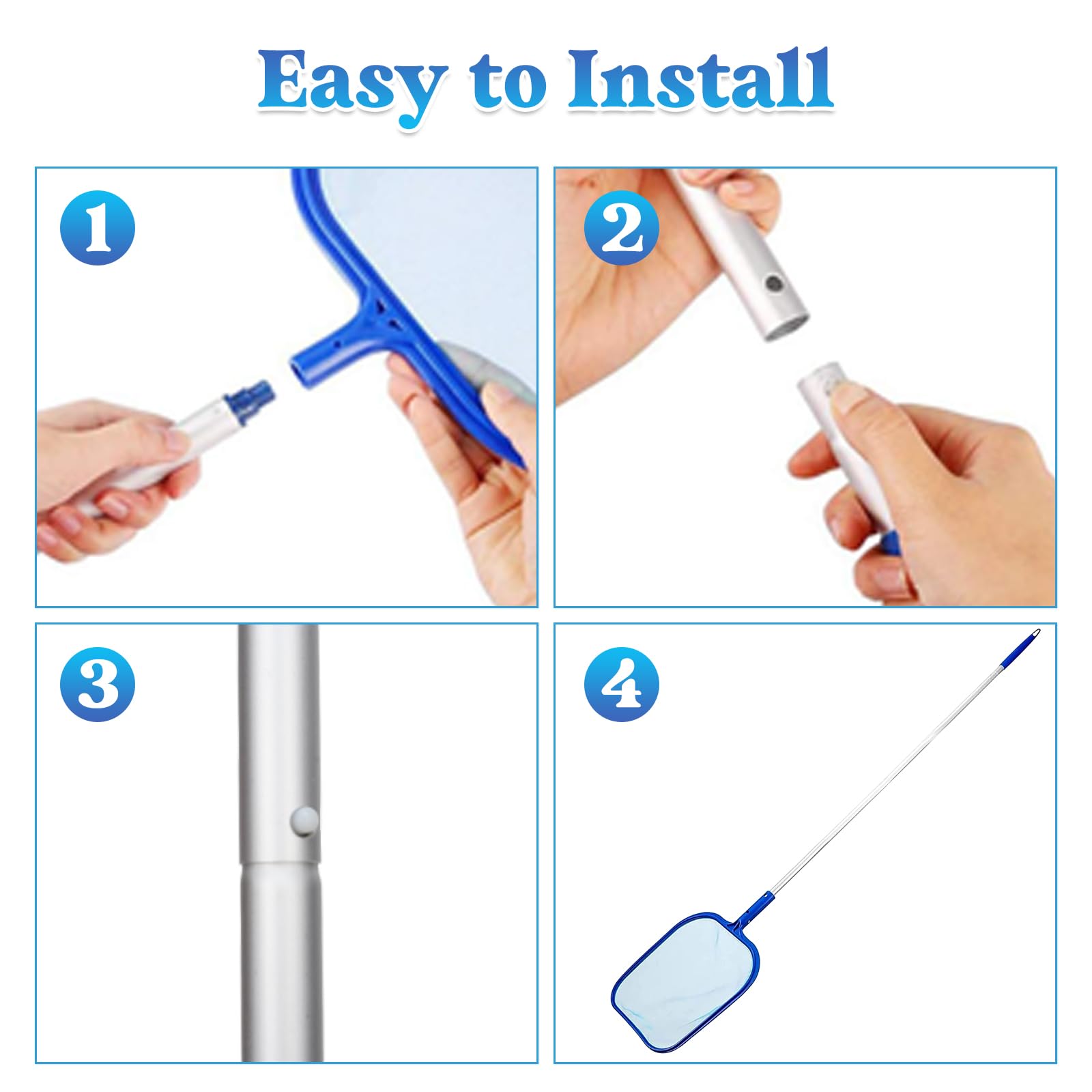 Easy to Install

1

2

3

4