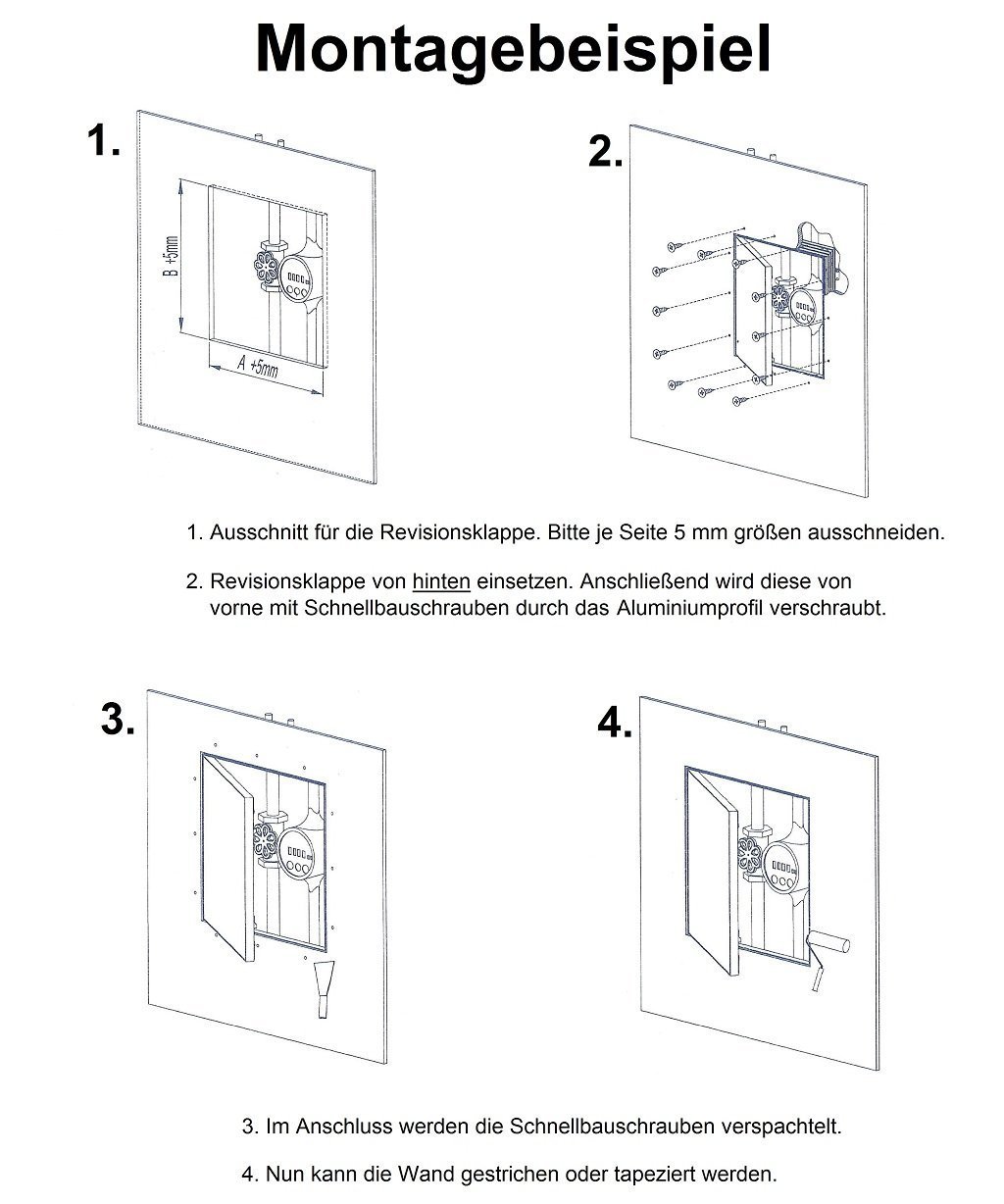 Montagebeispiel

1.

B +5mm

A +5mm

2.

1. Ausschnitt für die Revisionsklappe. Bitte je Seite 5 mm größen ausschneiden.

2. Revisionsklappe von hinten einsetzen. Anschließend wird diese von vorne mit Schnellbauschrauben durch das Aluminiumprofil verschraubt.

3.

4.

3. Im Anschluss werden die Schnellbauschrauben verspachtelt.

4. Nun kann die Wand gestrichen oder tapeziert werden.