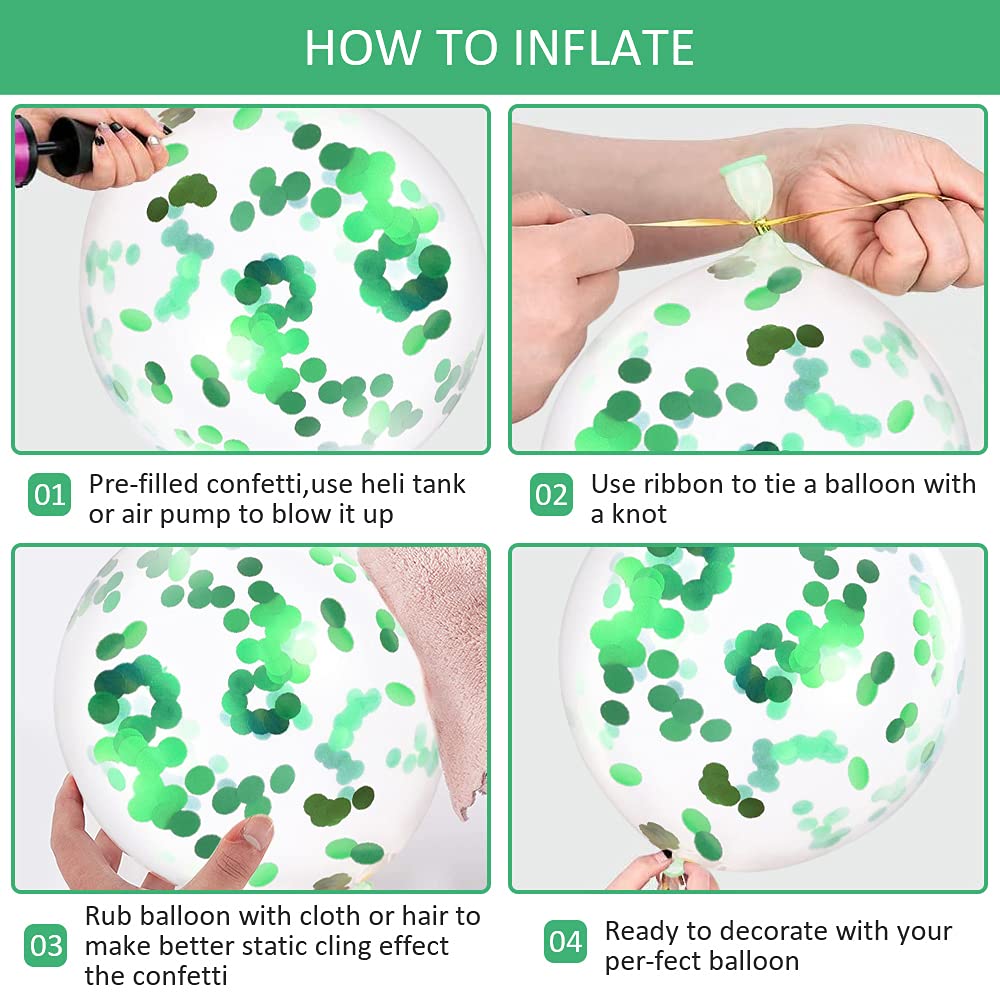 HOW TO INFLATE

01 Pre-filled confetti,use heli tank or air pump to blow it up

02 Use ribbon to tie a balloon with a knot

03 Rub balloon with cloth or hair to make better static cling effect the confetti

04 Ready to decorate with your per-fect balloon