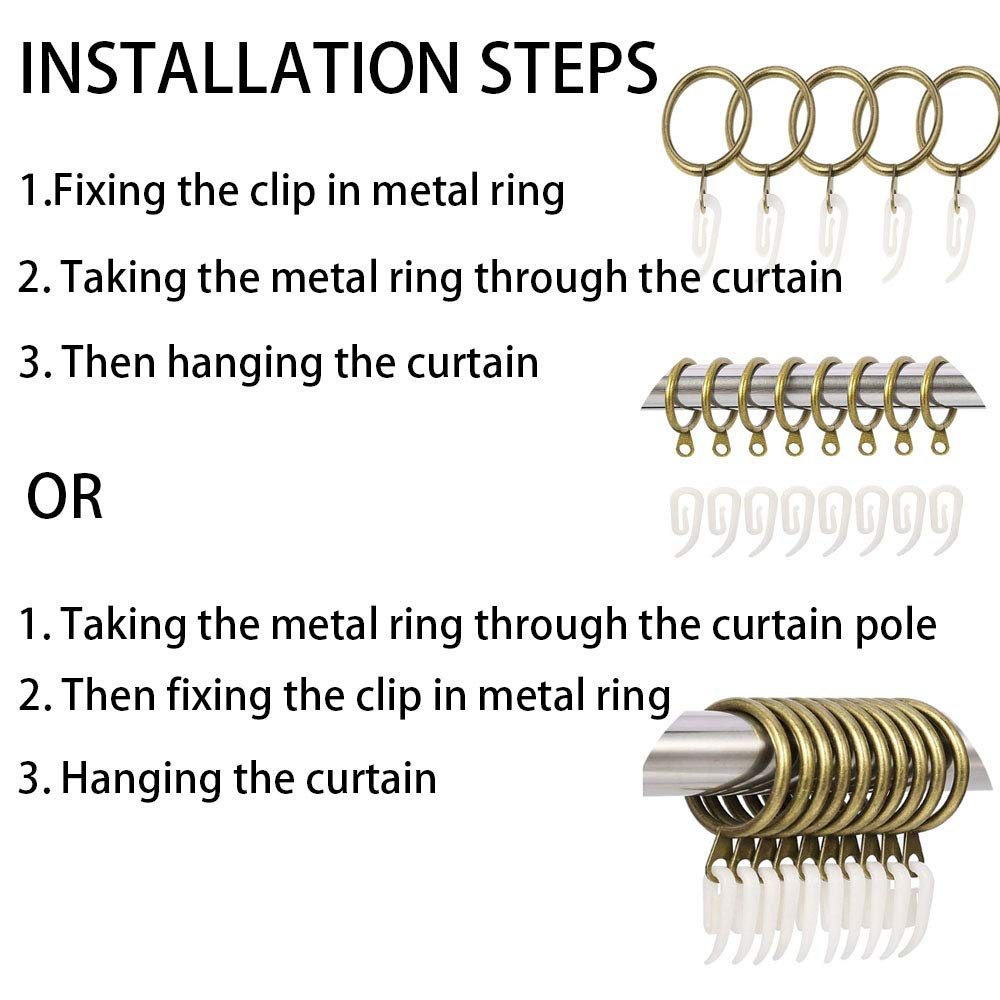 INSTALLATION STEPS

1.Fixing the clip in metal ring

2. Taking the metal ring through the curtain

3. Then hanging the curtain

OR

1. Taking the metal ring through the curtain pole

2. Then fixing the clip in metal ring

3. Hanging the curtain