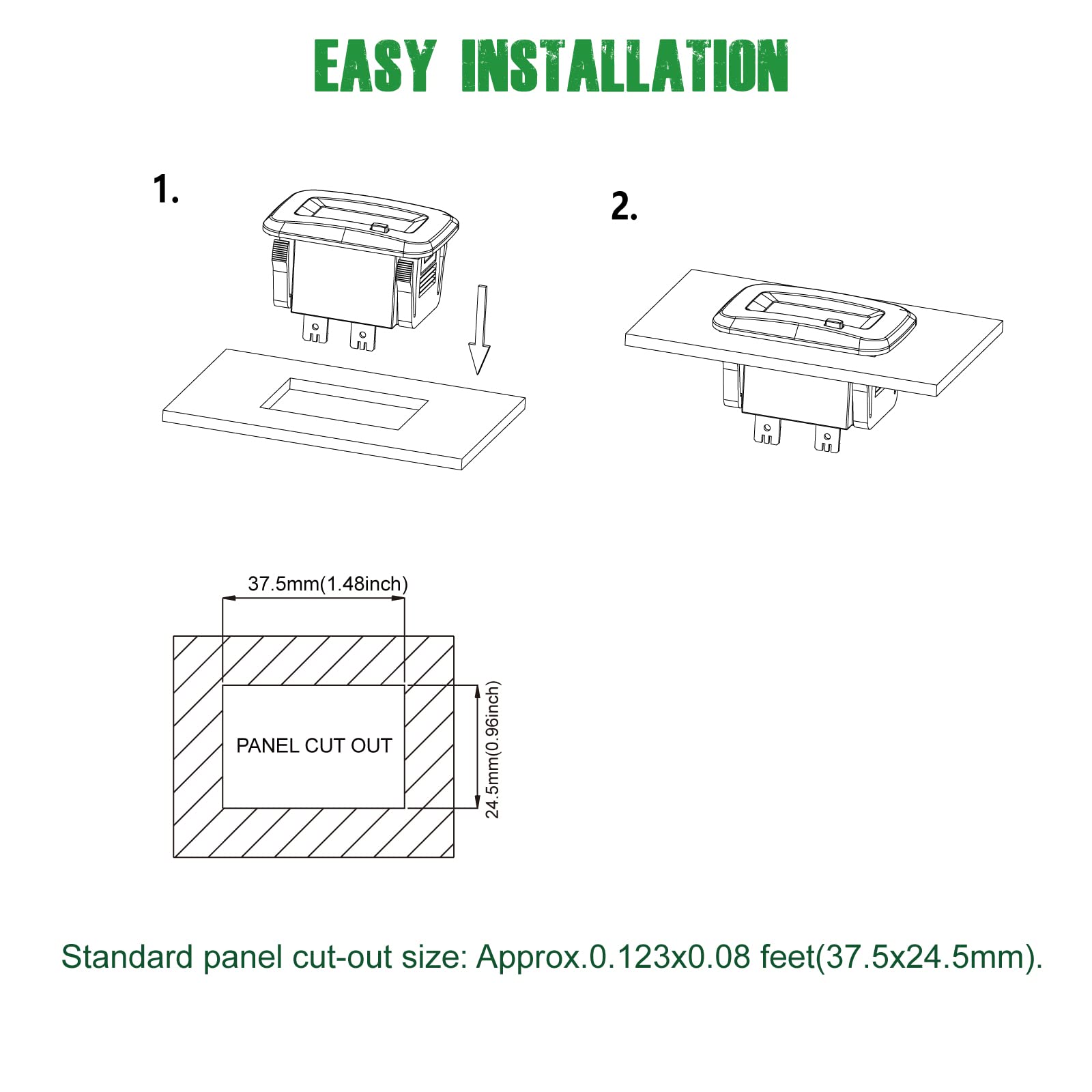 EASY INSTALLATION

1.

2.

37.5mm(1.48inch)

PANEL CUT OUT

24.5mm(0.96inch)

Standard panel cut-out size: Approx.0.123x0.08 feet(37.5x24.5mm).