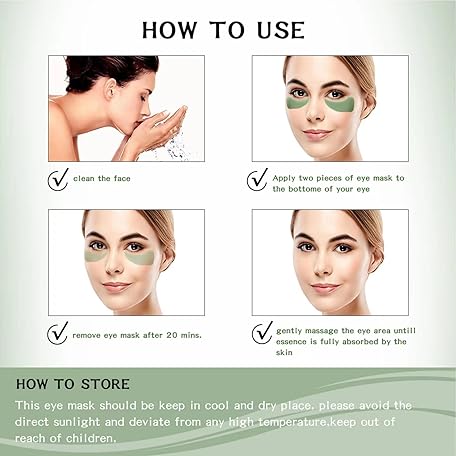 HOW TO USE

clean the face

Apply two pieces of eye mask to the bottome of your eye

remove eye mask after 20 mins.

gently massage the eye area untill essence is fully absorbed by the skin

HOW TO STORE

This eye mask should be keep in cool and dry place. please avoid the direct sunlight and deviate from any high temperature.keep out of reach of children.