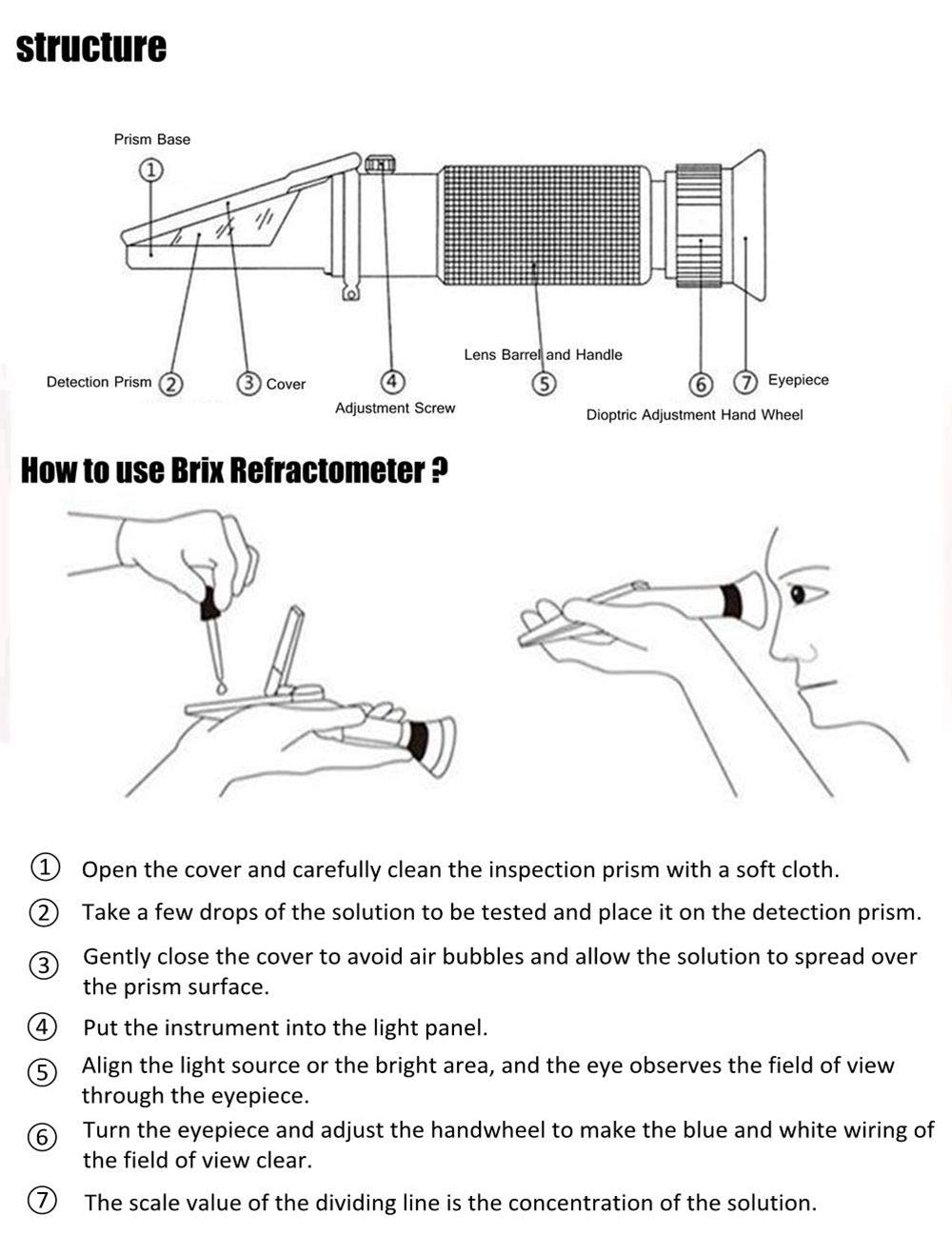 structure

Prism Base
①

Detection Prism ②
③ Cover
④
Adjustment Screw
Lens Barrel and Handle
⑤
⑥
⑦ Eyepiece
Dioptric Adjustment Hand Wheel

How to use Brix Refractometer ?

① Open the cover and carefully clean the inspection prism with a soft cloth.

② Take a few drops of the solution to be tested and place it on the detection prism.

③ Gently close the cover to avoid air bubbles and allow the solution to spread over the prism surface.

④ Put the instrument into the light panel.

⑤ Align the light source or the bright area, and the eye observes the field of view through the eyepiece.

⑥ Turn the eyepiece and adjust the handwheel to make the blue and white wiring of the field of view clear.

⑦ The scale value of the dividing line is the concentration of the solution.