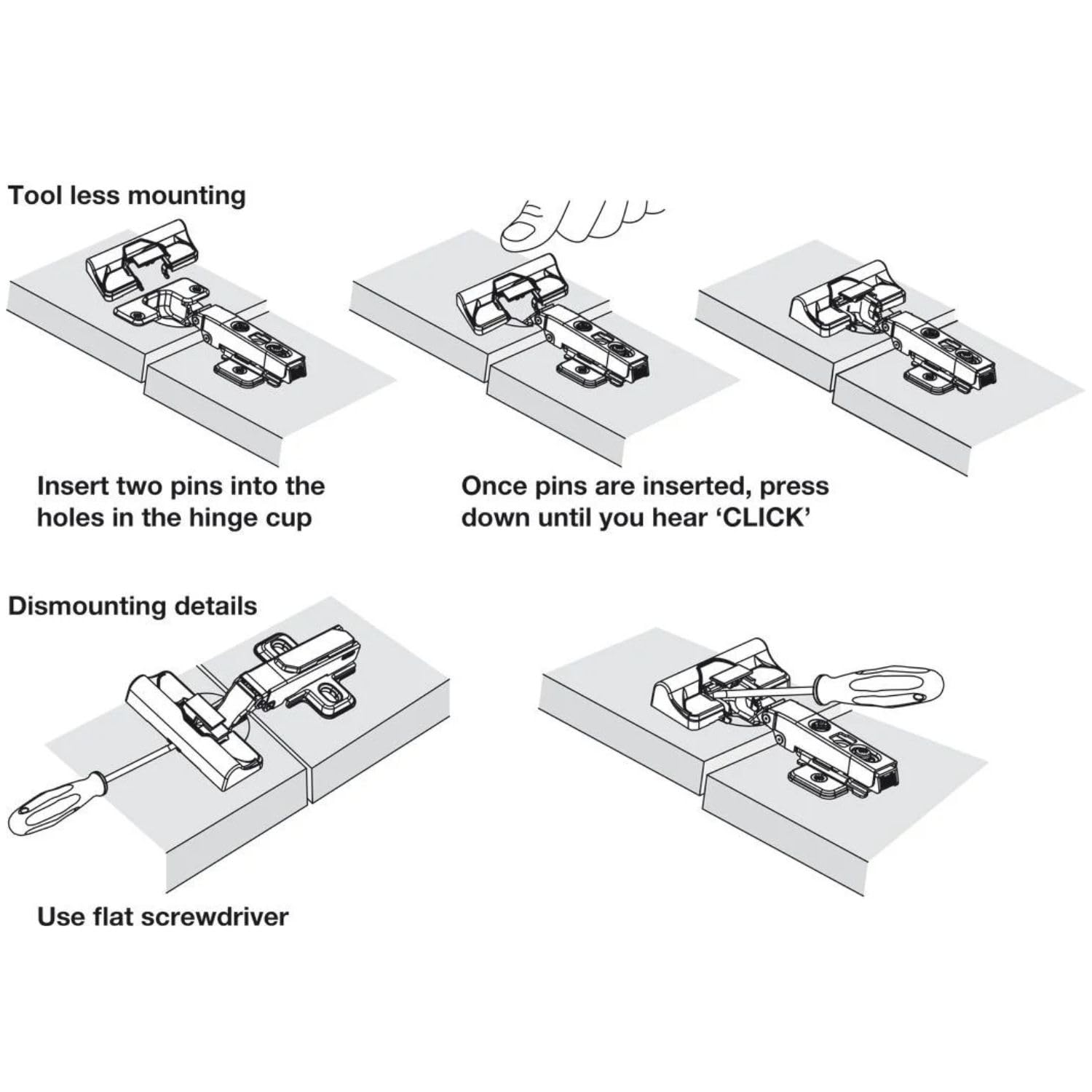 Tool less mounting

Insert two pins into the holes in the hinge cup

Once pins are inserted, press down until you hear ‘CLICK’

Dismounting details

Use flat screwdriver