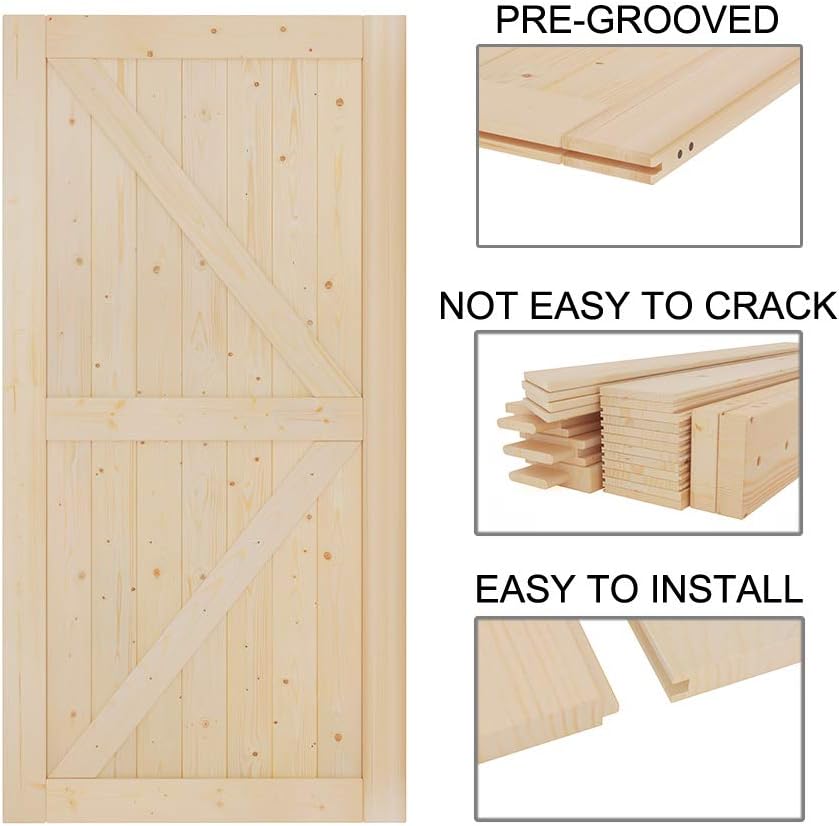 PRE-GROOVED

NOT EASY TO CRACK

EASY TO INSTALL