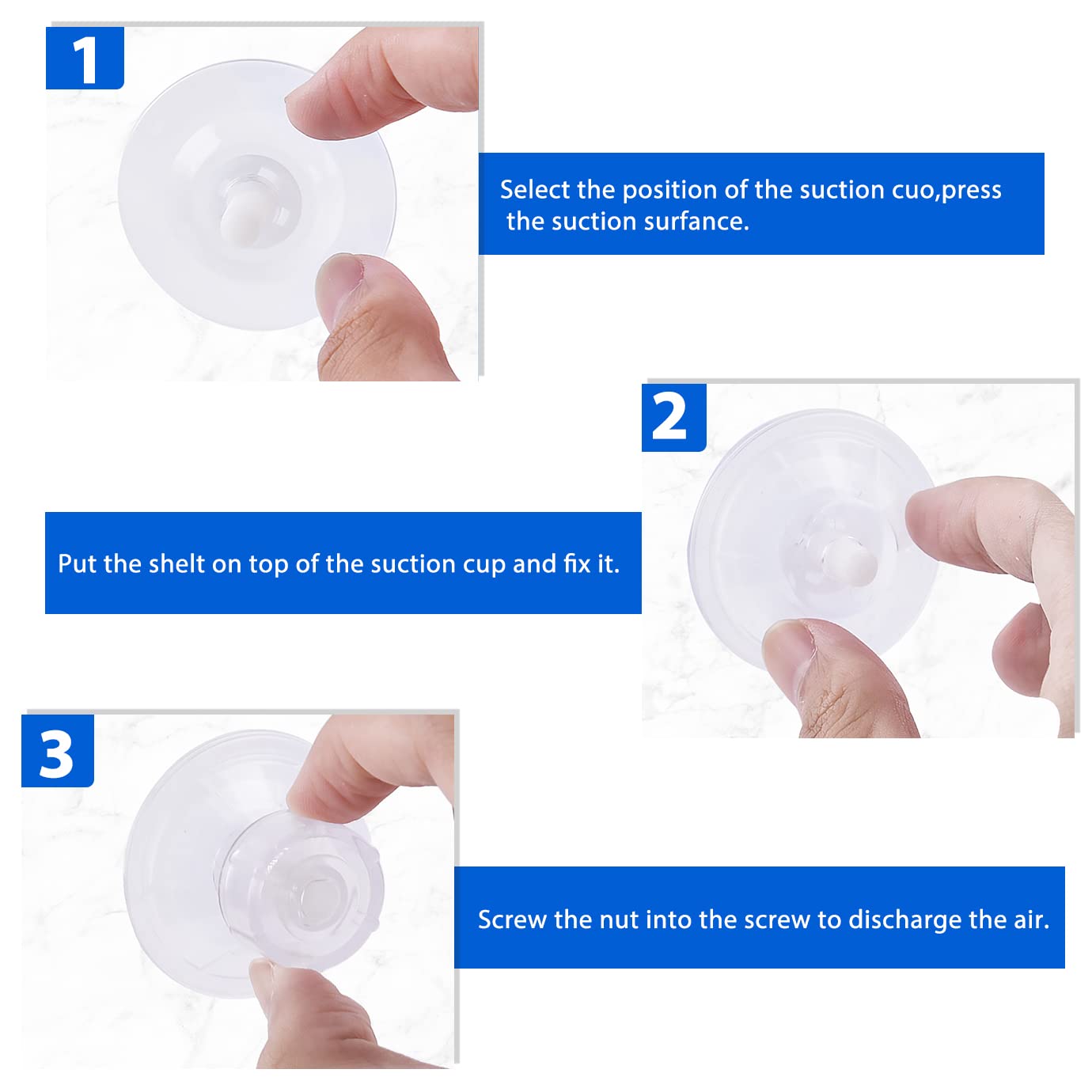 1

Select the position of the suction cuo,press the suction surfance.

2

Put the shelt on top of the suction cup and fix it.

3

Screw the nut into the screw to discharge the air.