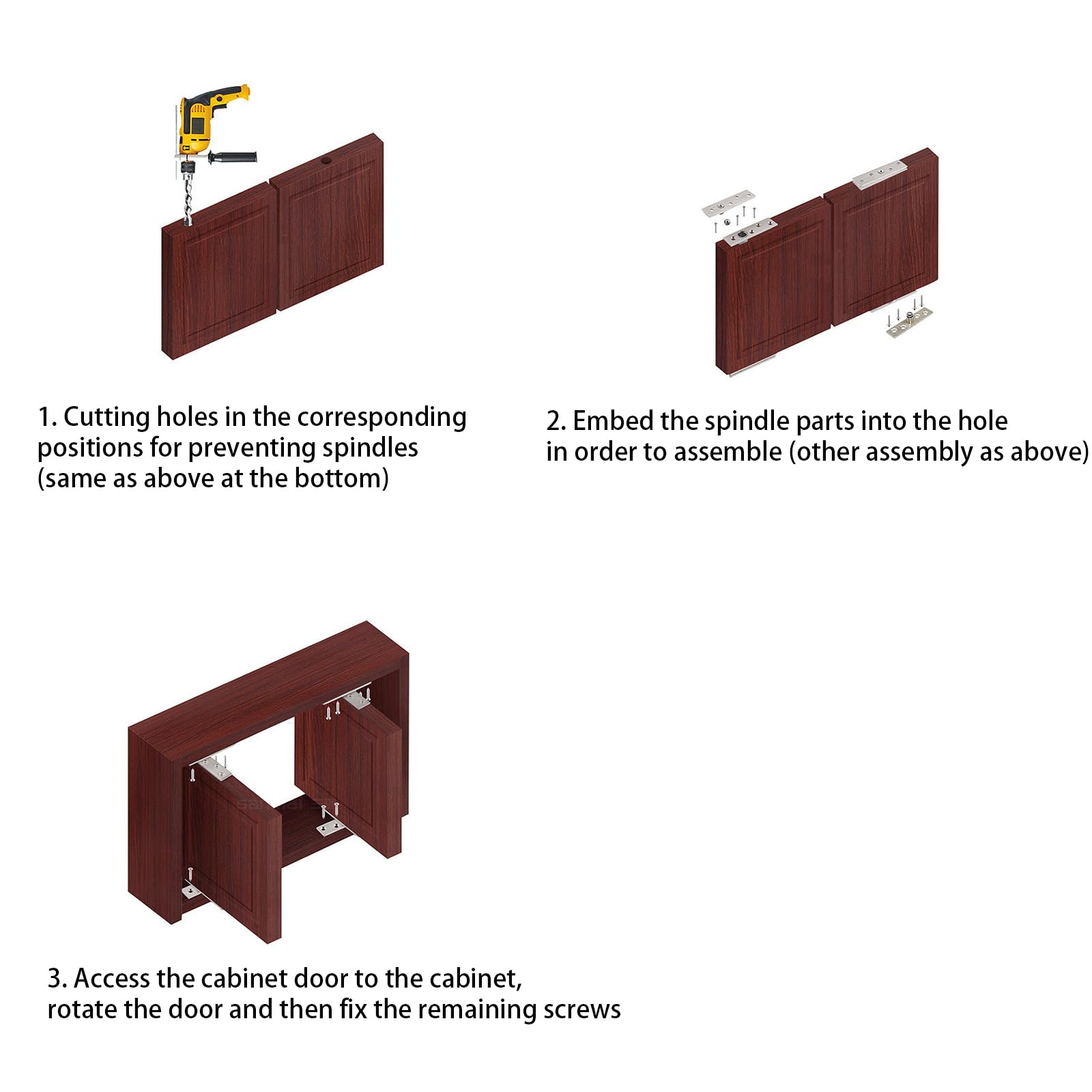 1. Cutting holes in the corresponding positions for preventing spindles (same as above at the bottom)

2. Embed the spindle parts into the hole in order to assemble (other assembly as above)

3. Access the cabinet door to the cabinet, rotate the door and then fix the remaining screws