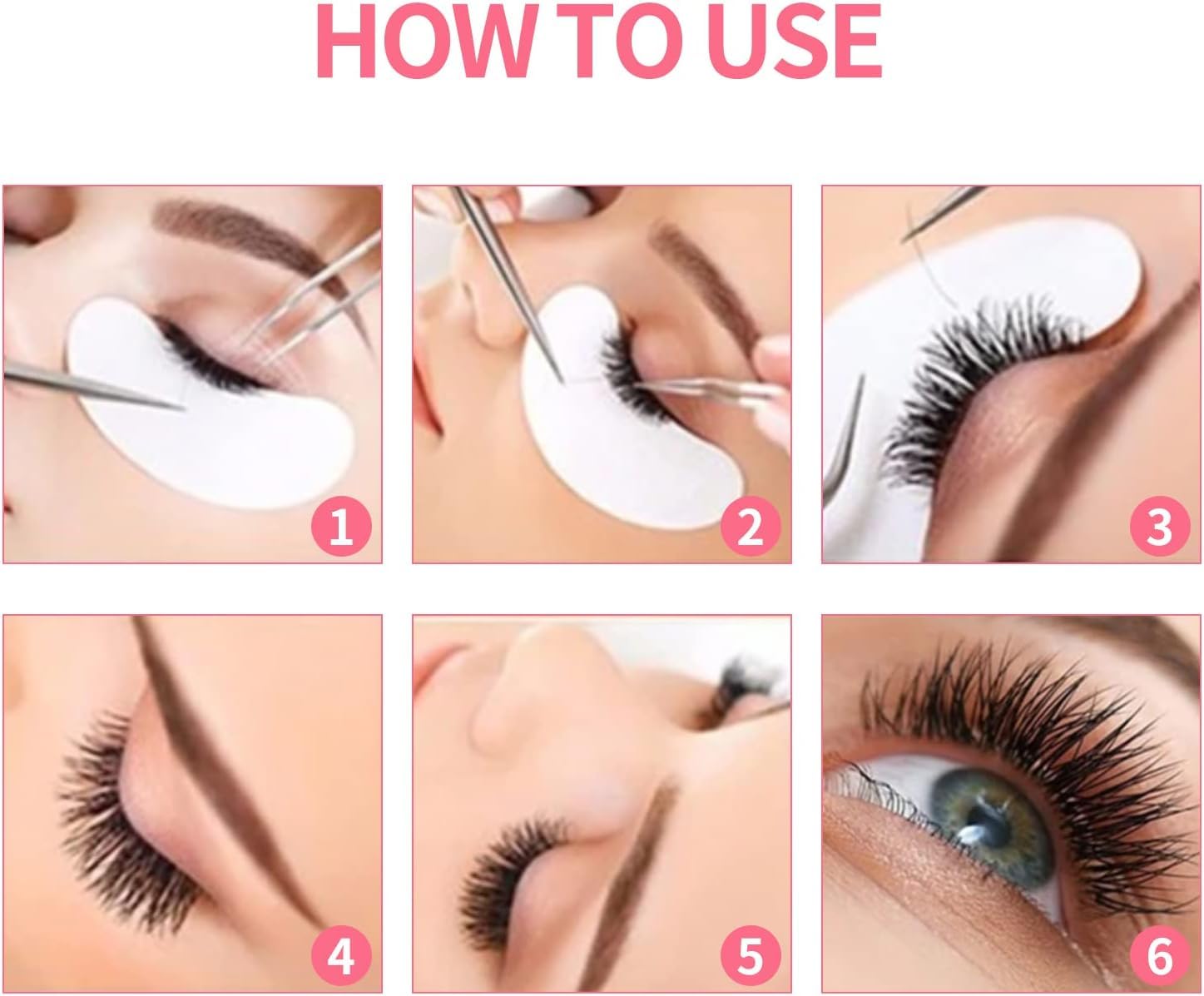 HOW TO USE

1

2

3

4

5

6