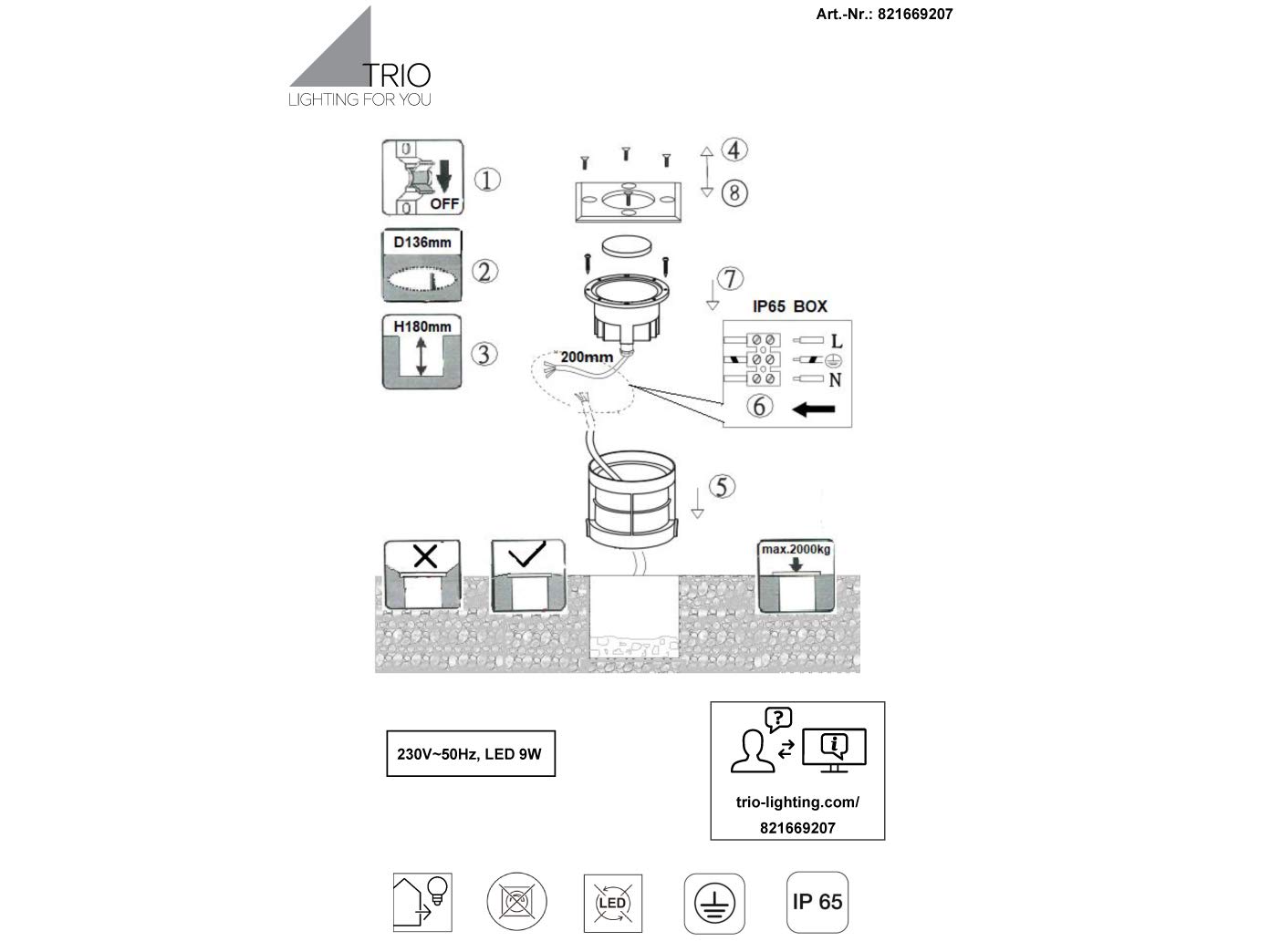 Art.-Nr.: 821669207

TRIO
LIGHTING FOR YOU

OFF
①

D136mm
②

H180mm
③

④
⑧

⑦

IP65 BOX

L
N
⑥

200mm

⑤

max.2000kg

230V~50Hz, LED 9W

trio-lighting.com/
821669207

LED

IP 65