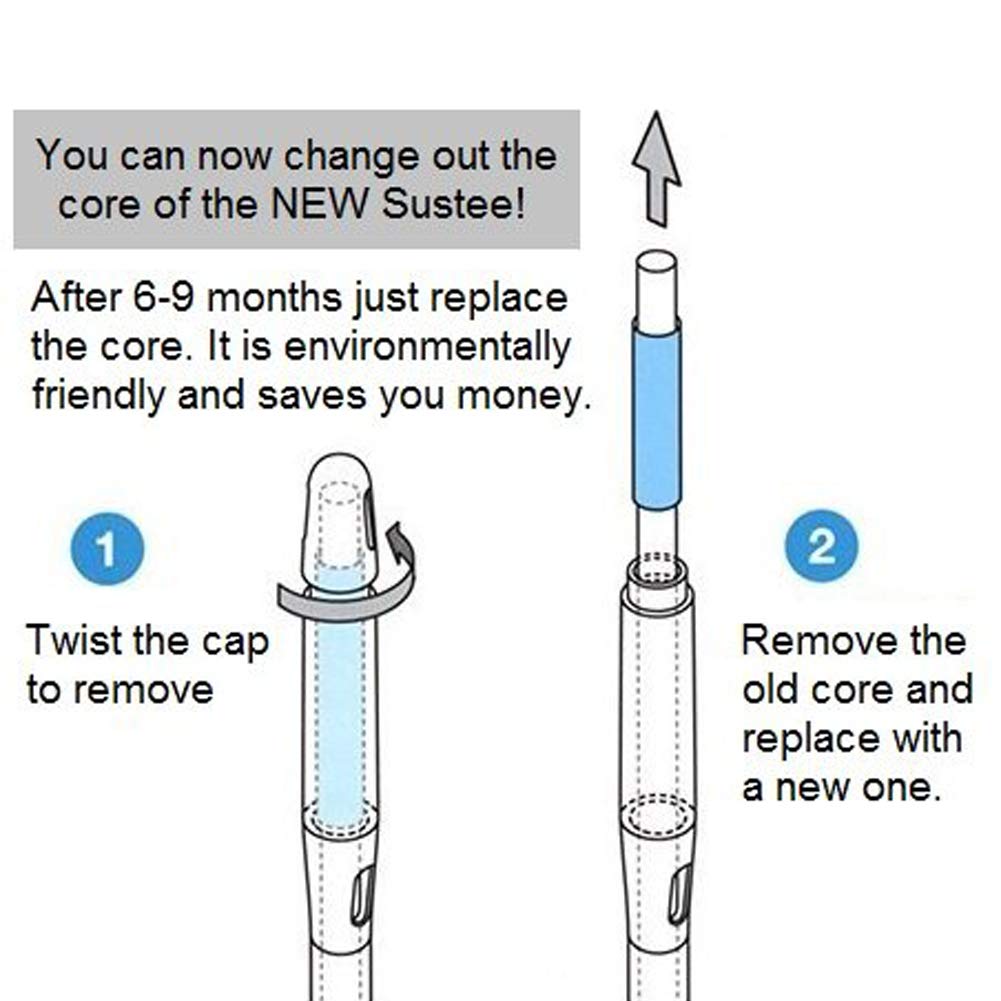 You can now change out the core of the NEW Sustee!

After 6-9 months just replace the core. It is environmentally friendly and saves you money.

1

Twist the cap to remove

2

Remove the old core and replace with a new one.