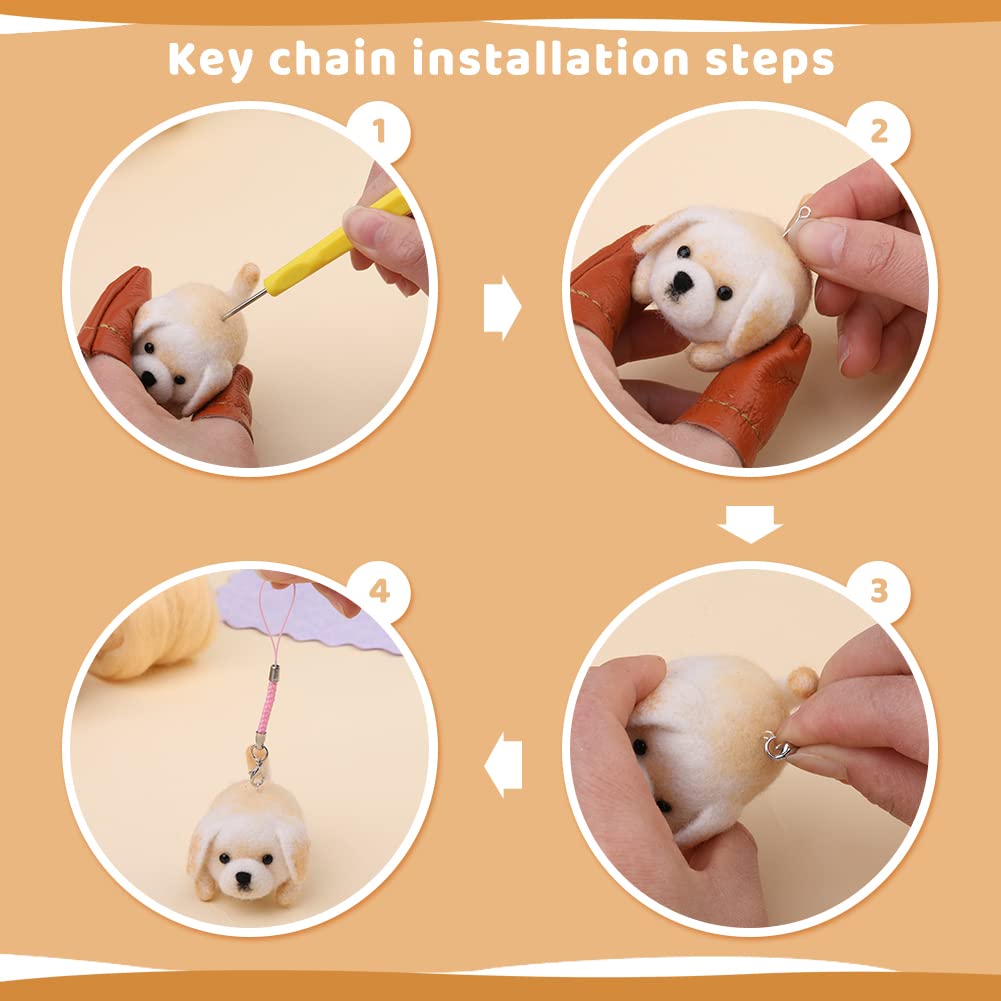 Key chain installation steps

1

2

3

4