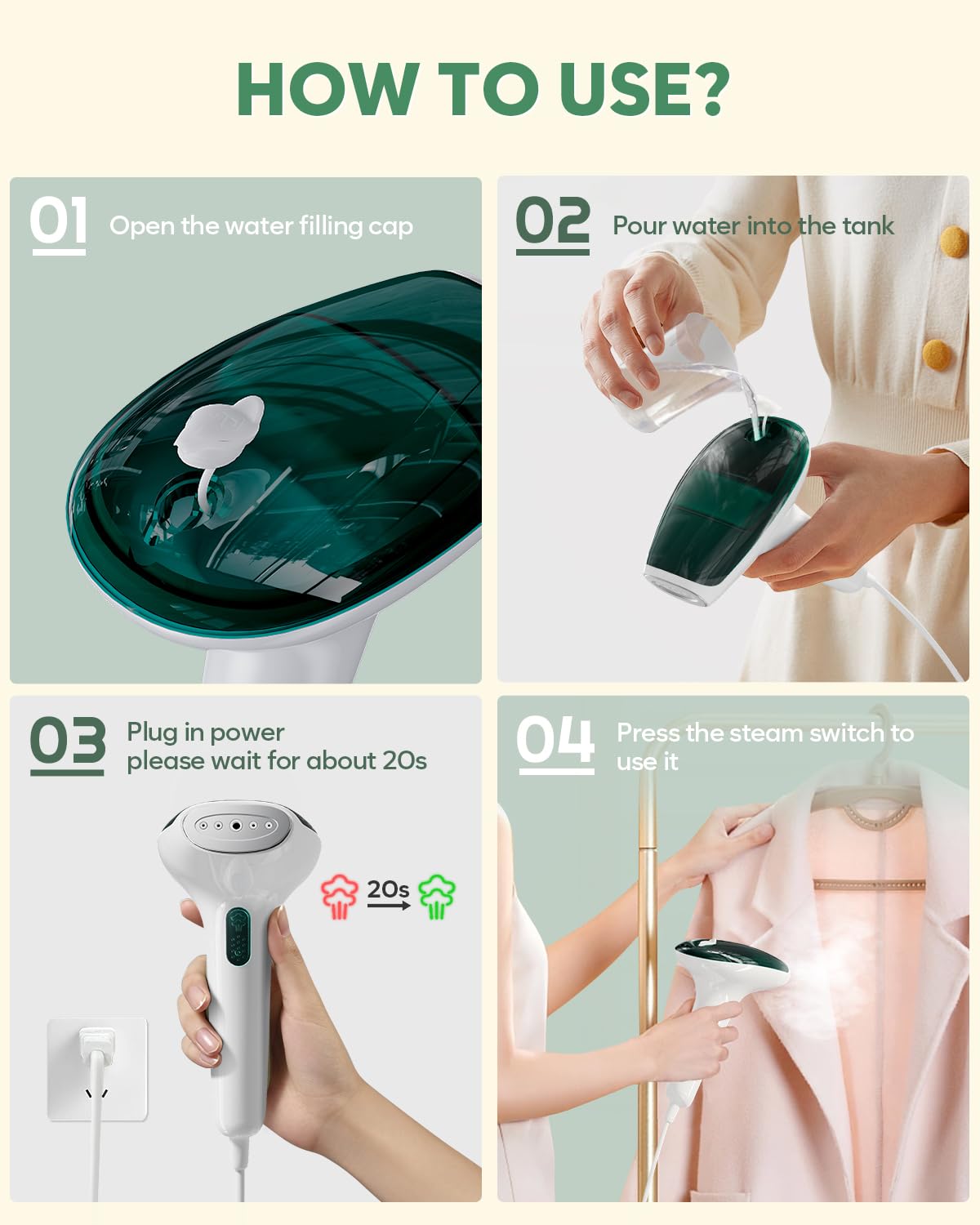 HOW TO USE?

01 Open the water filling cap

02 Pour water into the tank

03 Plug in power
please wait for about 20s

20s

04 Press the steam switch to use it