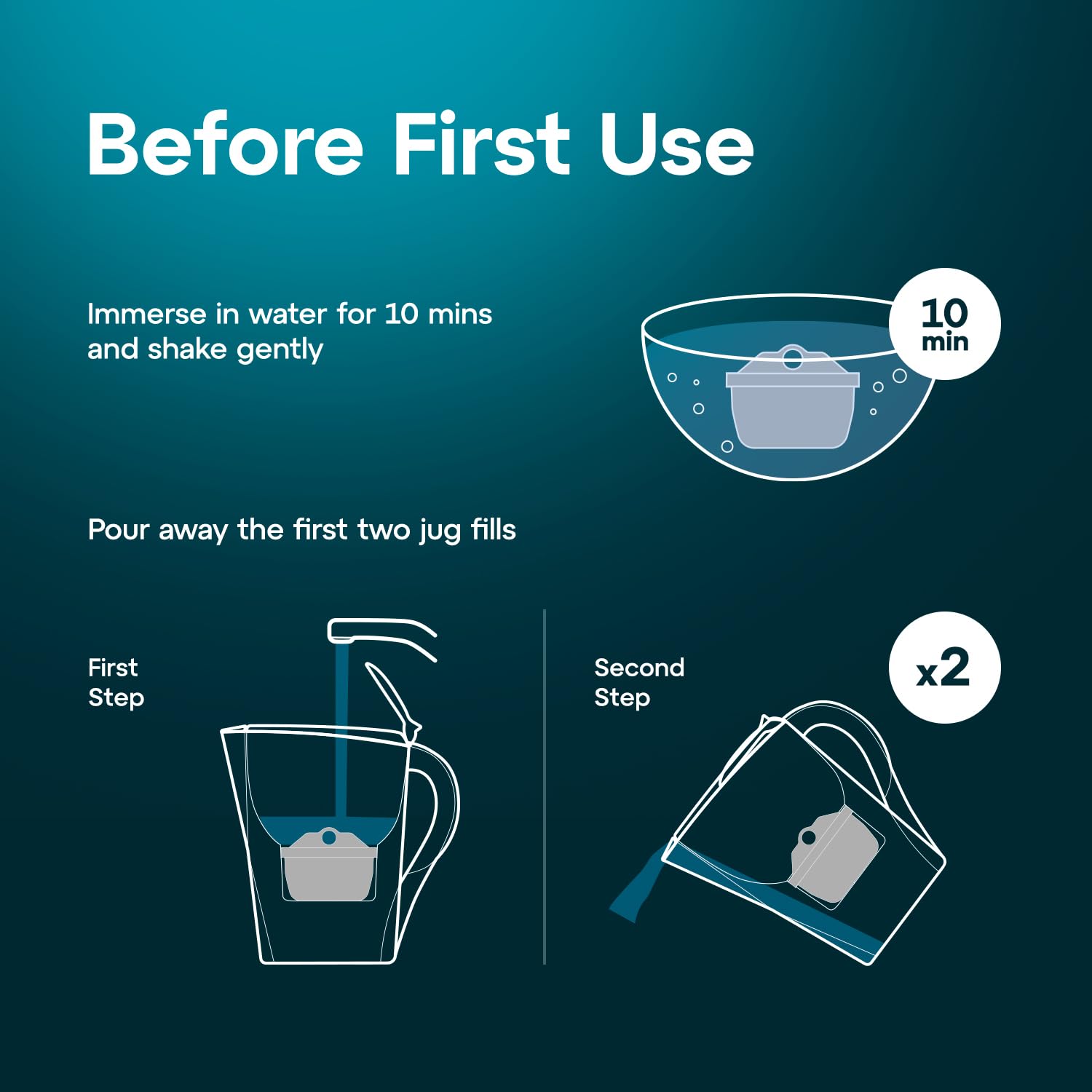 Before First Use

Immerse in water for 10 mins and shake gently

10 min

Pour away the first two jug fills

First Step

Second Step

x2