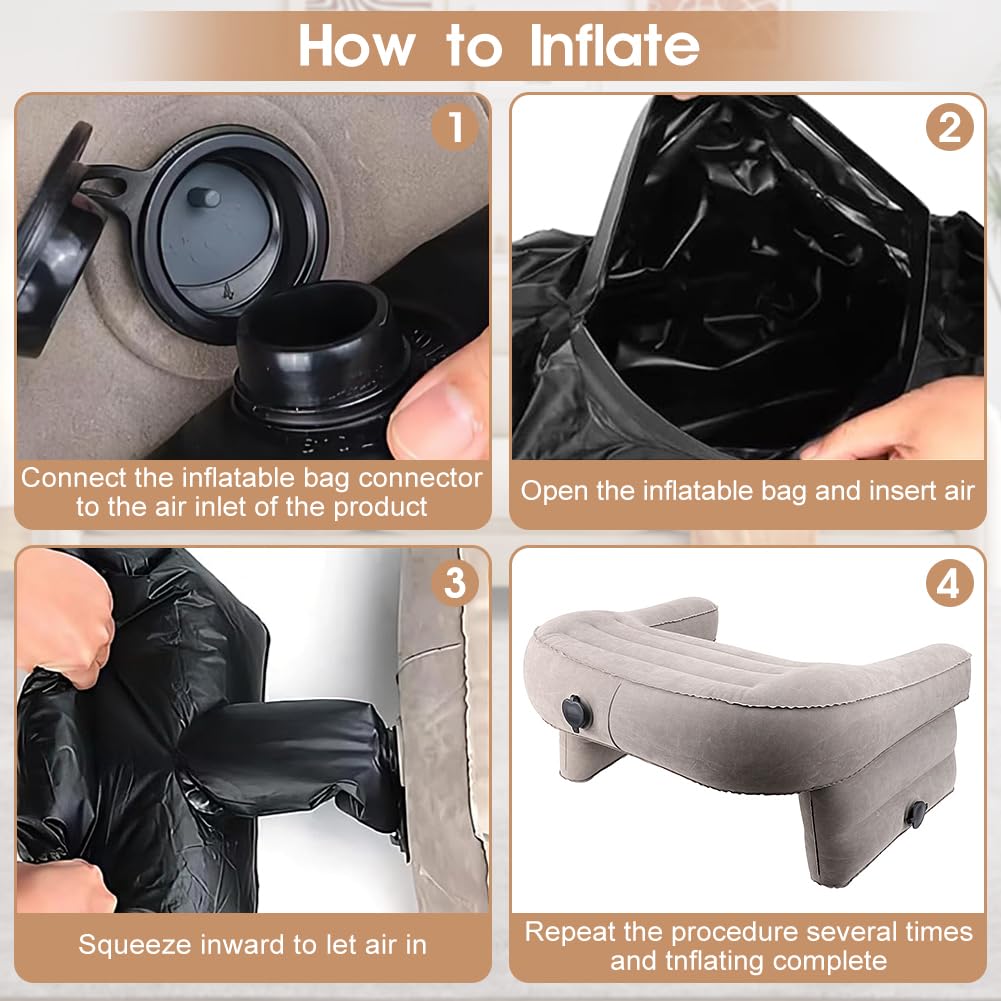 How to Inflate

1

Connect the inflatable bag connector to the air inlet of the product

2

Open the inflatable bag and insert air

3

Squeeze inward to let air in

4

Repeat the procedure several times and tnflating complete