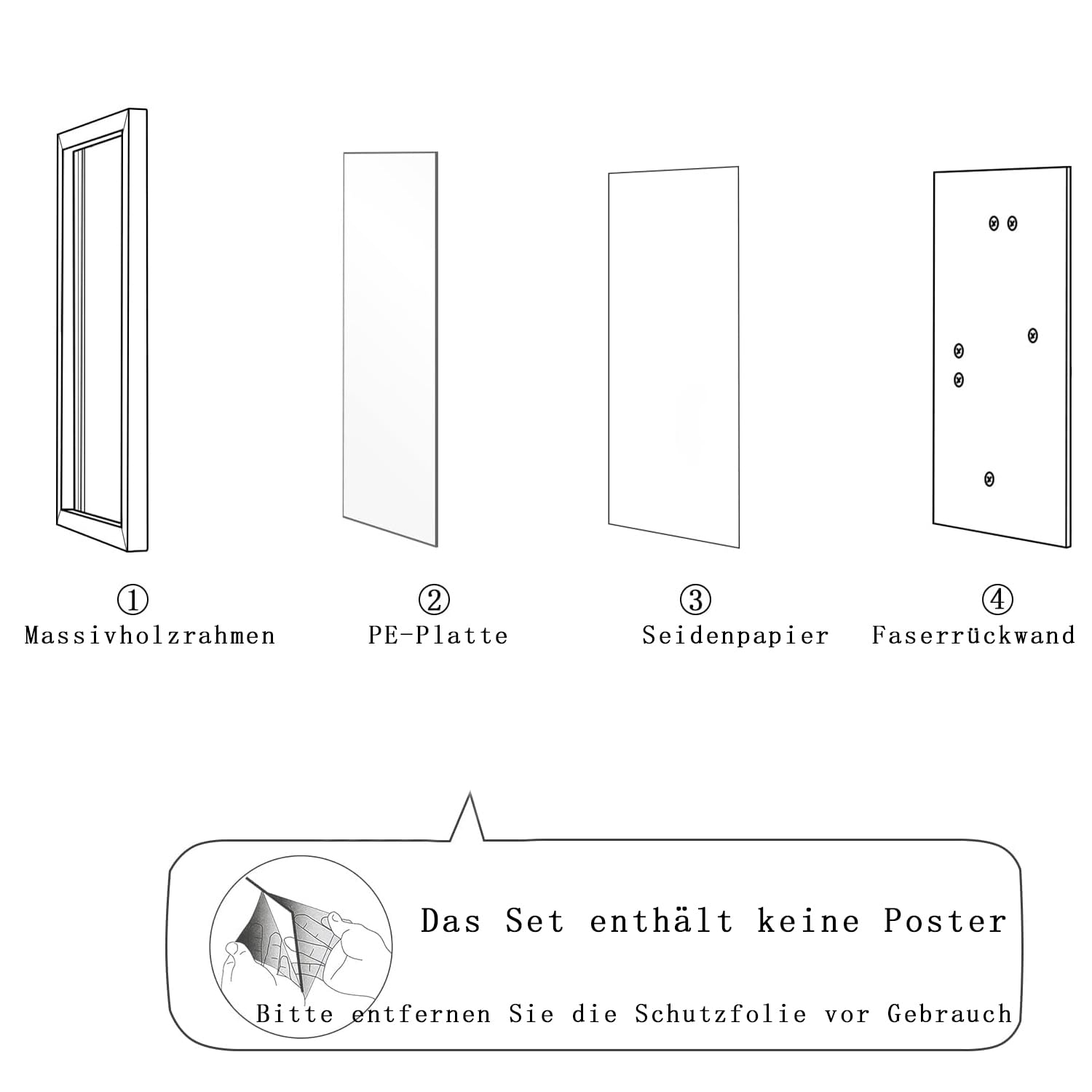 ①
Massivholzrahmen

②
PE-Platte

③
Seidenpapier

④
Faserrückwand

Das Set enthält keine Poster

Bitte entfernen Sie die Schutzfolie vor Gebrauch