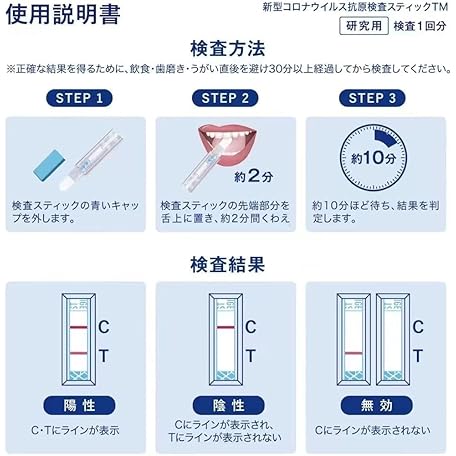 使用説明書

新型コロナウイルス抗原検査スティックTM

研究用 検査1回分

検査方法

※正確な結果を得るために、飲食・歯磨き・うがい直後を避け30分以上経過してから検査してください。

STEP 1

検査スティックの青いキャップを外します。

STEP 2

約2分

検査スティックの先端部分を舌上に置き、約2分間くわえ

STEP 3

約10分

約10分ほど待ち、結果を判定します。

検査結果

抗原

C

T

陽性

C・Tにラインが表示

抗原

C

T

陰性

Cにラインが表示され、Tにラインが表示されない

抗原

抗原

C

T

無効

Cにラインが表示されない