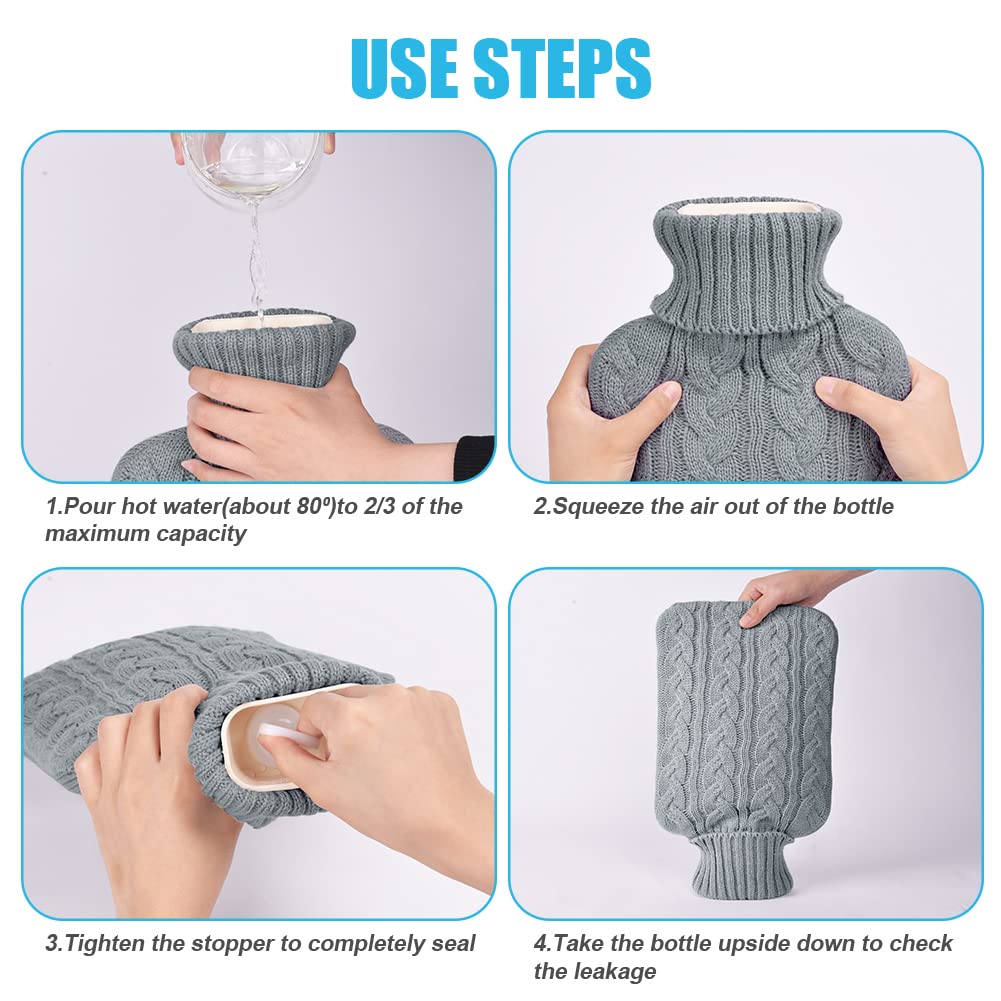 USE STEPS

1.Pour hot water(about 80º)to 2/3 of the maximum capacity

2.Squeeze the air out of the bottle

3.Tighten the stopper to completely seal

4.Take the bottle upside down to check the leakage