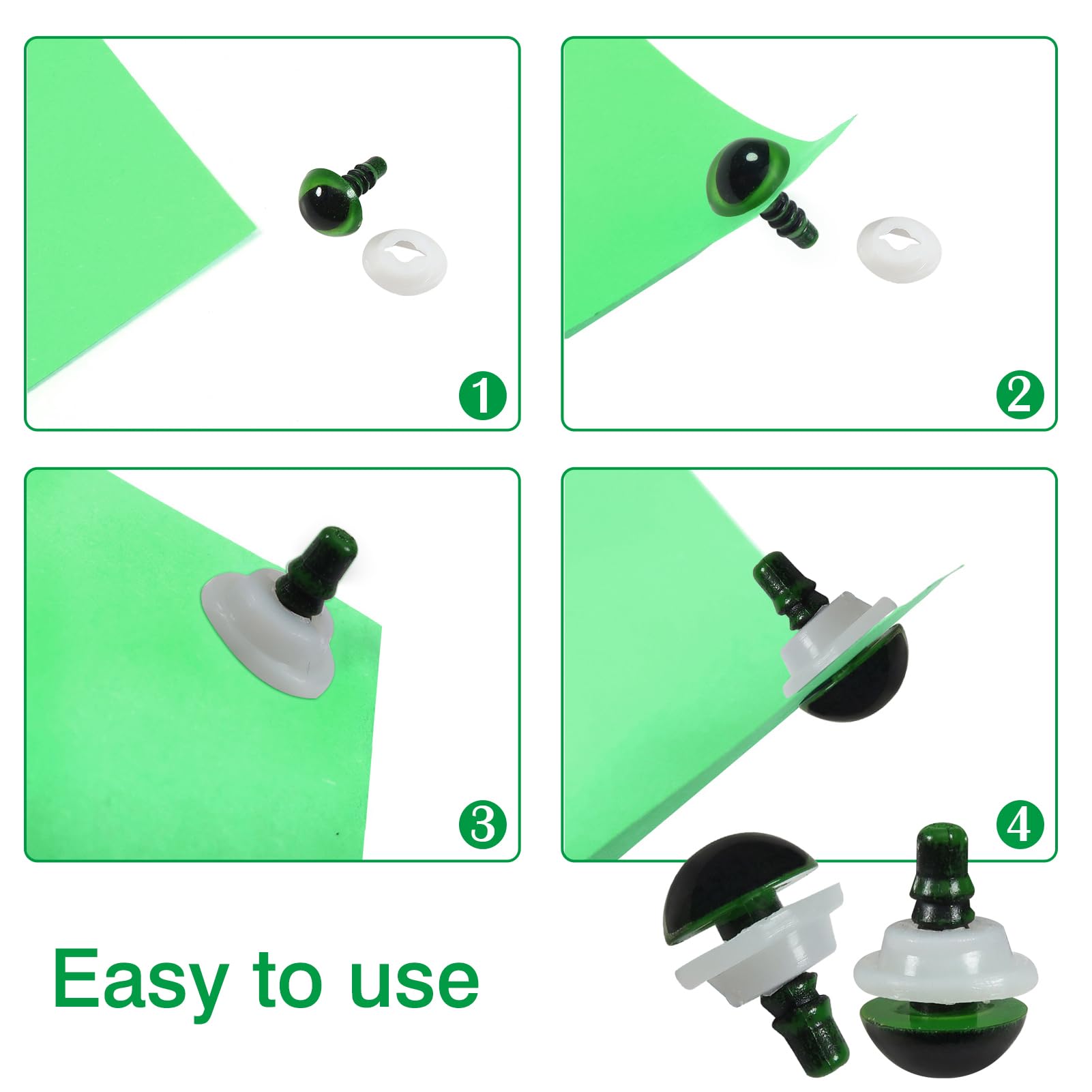 1

2

3

4

Easy to use