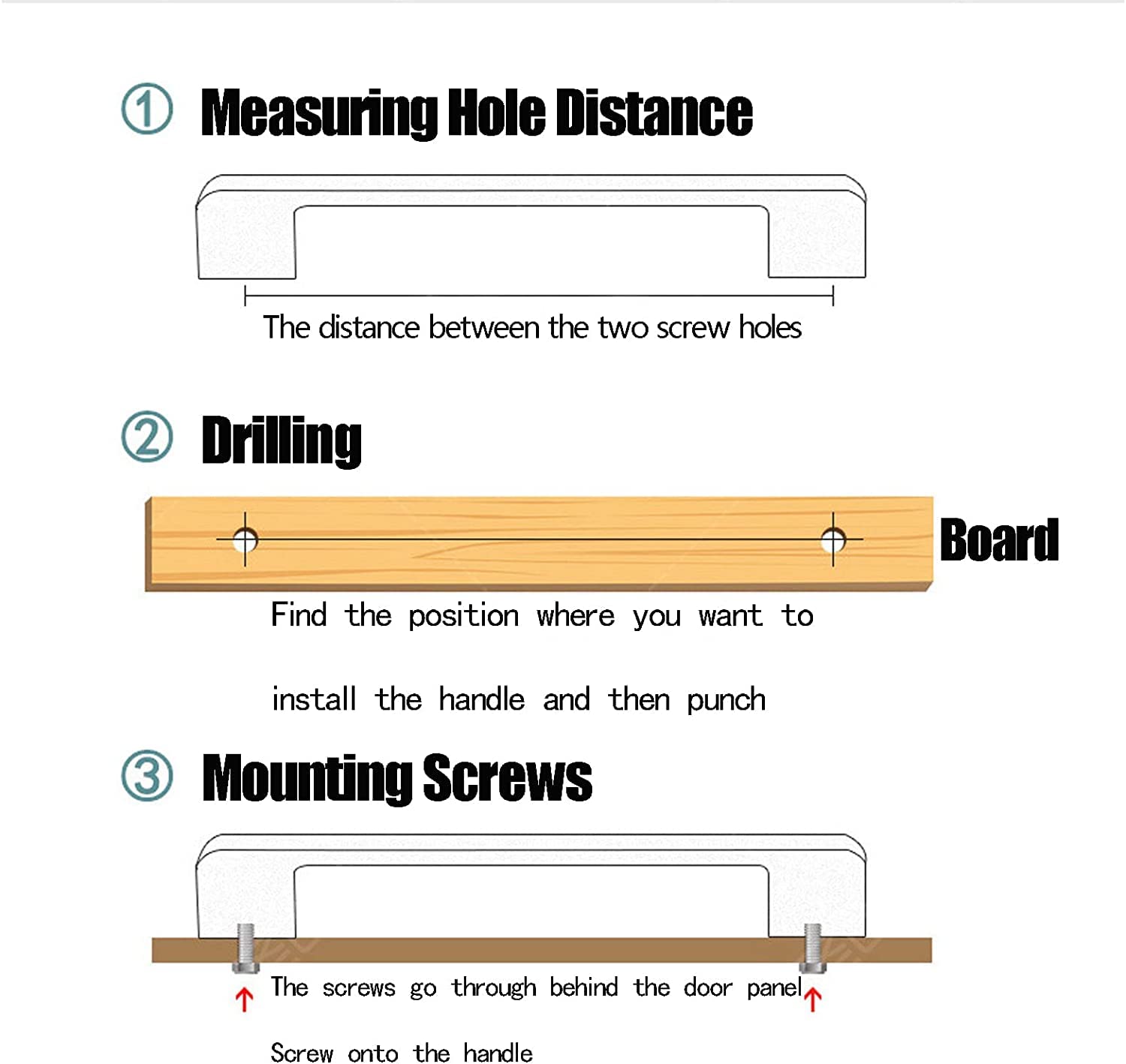 ① Measuring Hole Distance

The distance between the two screw holes

② Drilling

Board

Find the position where you want to

install the handle and then punch

③ Mounting Screws

The screws go through behind the door panel

Screw onto the handle