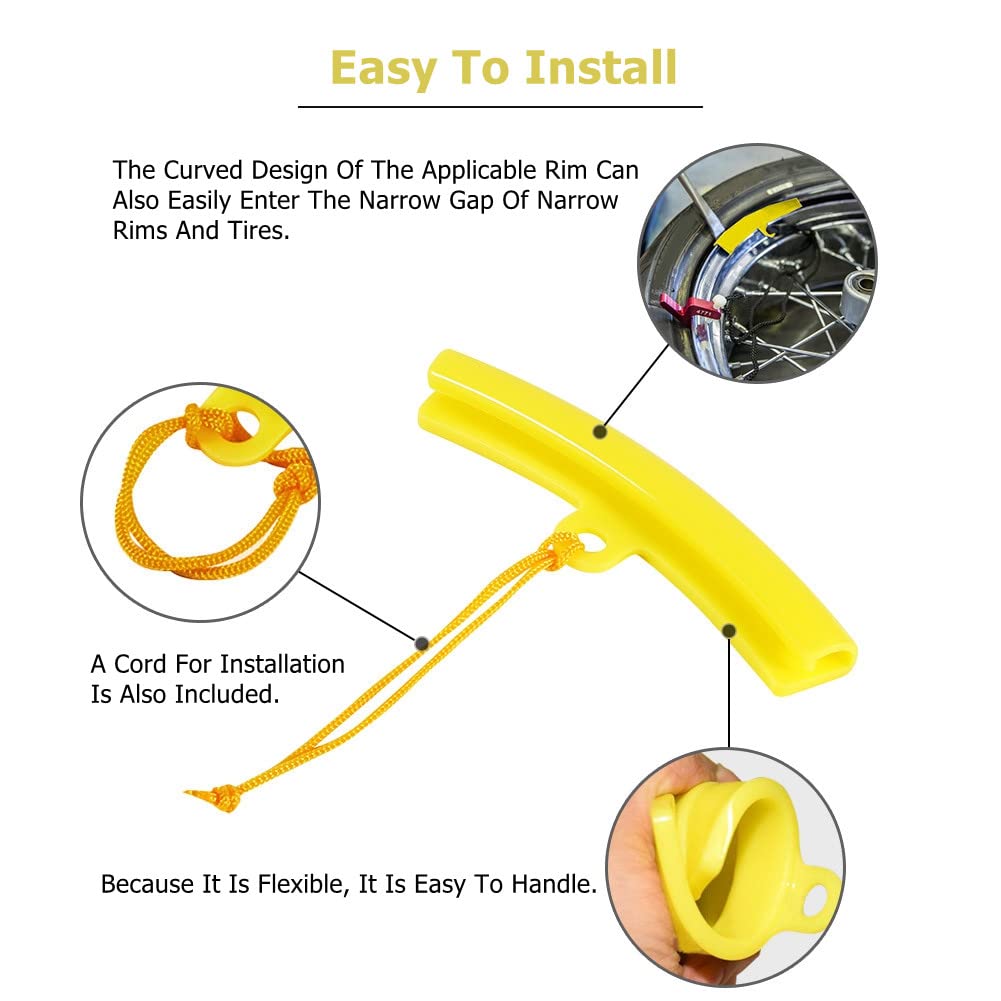 Easy To Install

The Curved Design Of The Applicable Rim Can Also Easily Enter The Narrow Gap Of Narrow Rims And Tires.

A Cord For Installation Is Also Included.

Because It Is Flexible, It Is Easy To Handle.