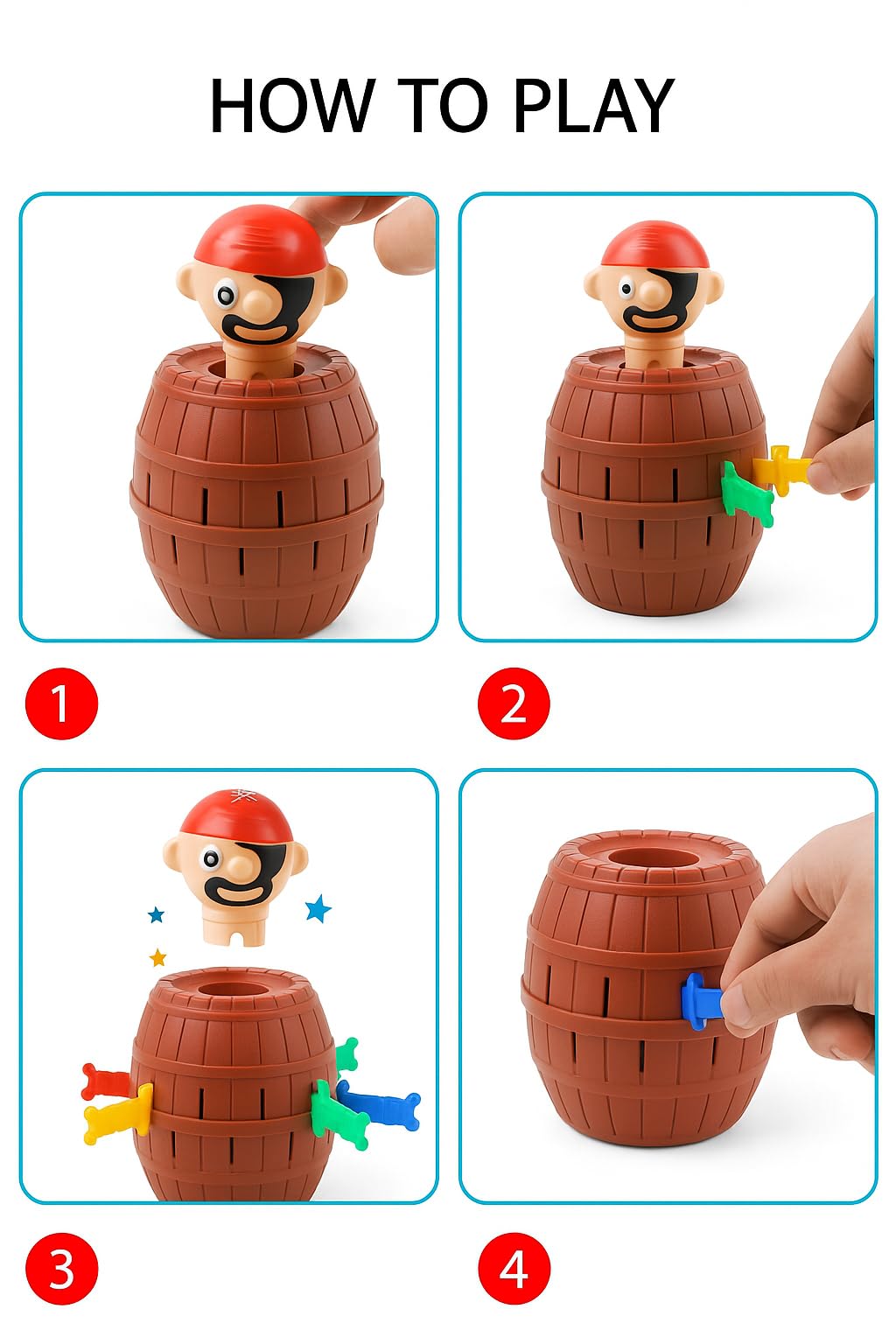 HOW TO PLAY

1

2

3

4