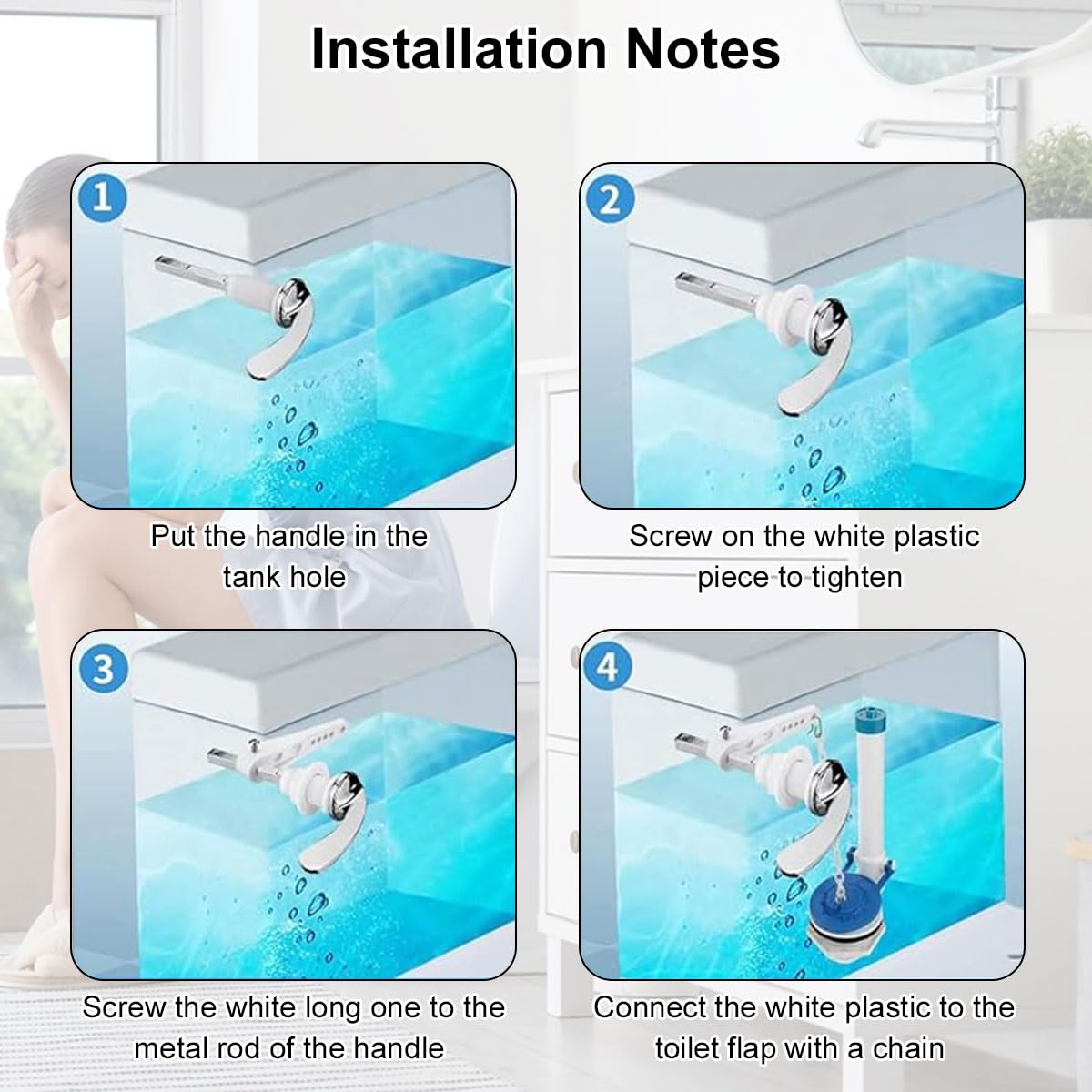 Installation Notes

1

Put the handle in the tank hole

2

Screw on the white plastic piece to tighten

3

Screw the white long one to the metal rod of the handle

4

Connect the white plastic to the toilet flap with a chain